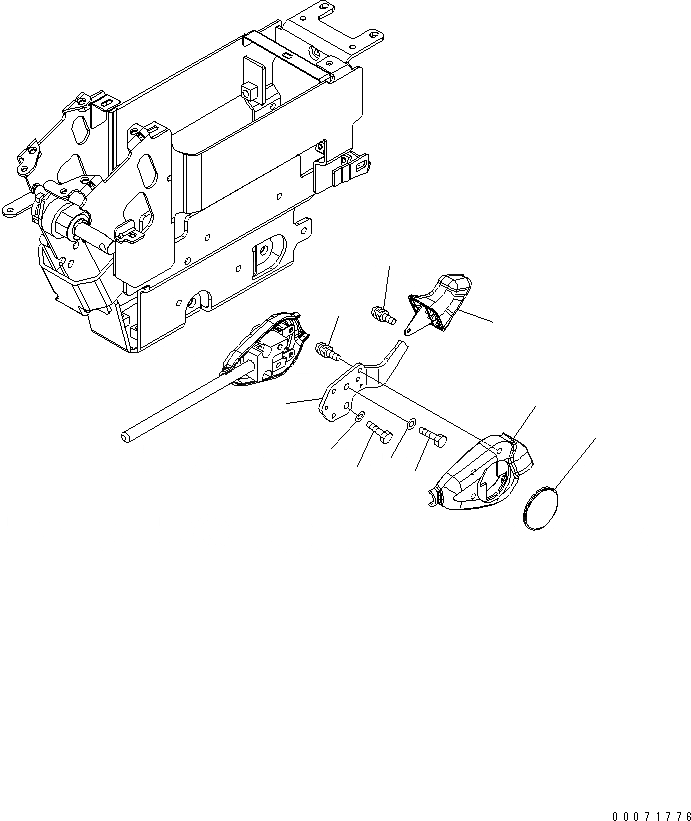 00071776