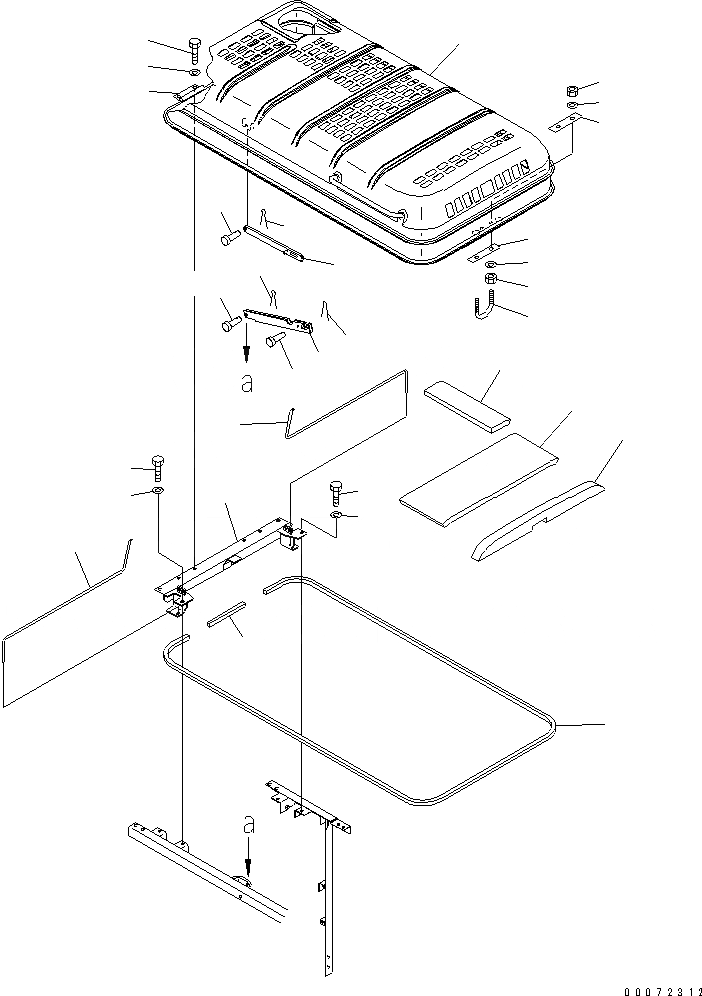 a

a

00072312