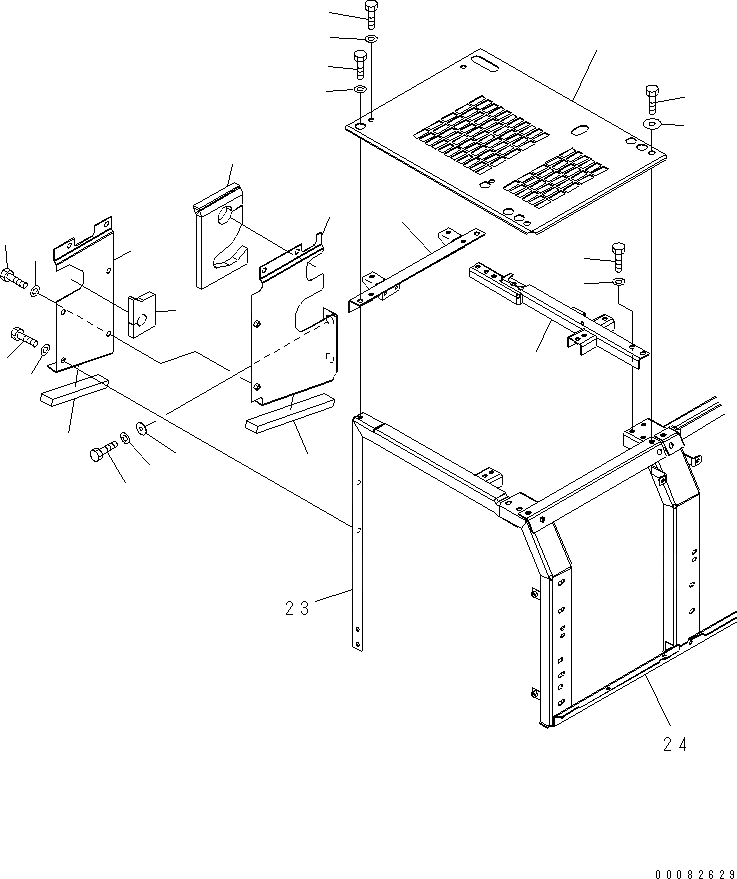 23

24

00082629