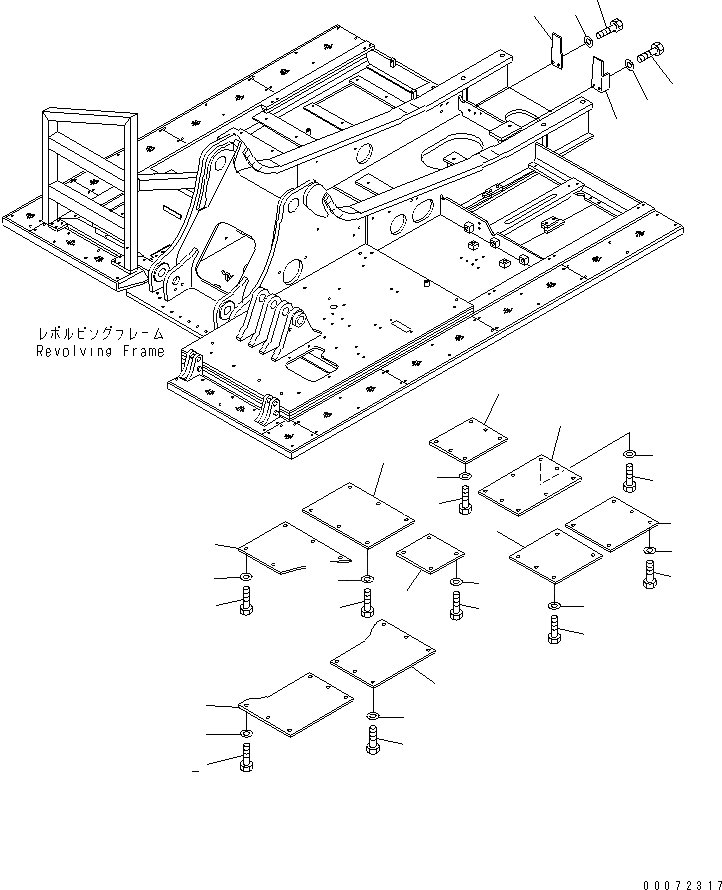 レボルビングフレーム
Revolving Frame

00072317