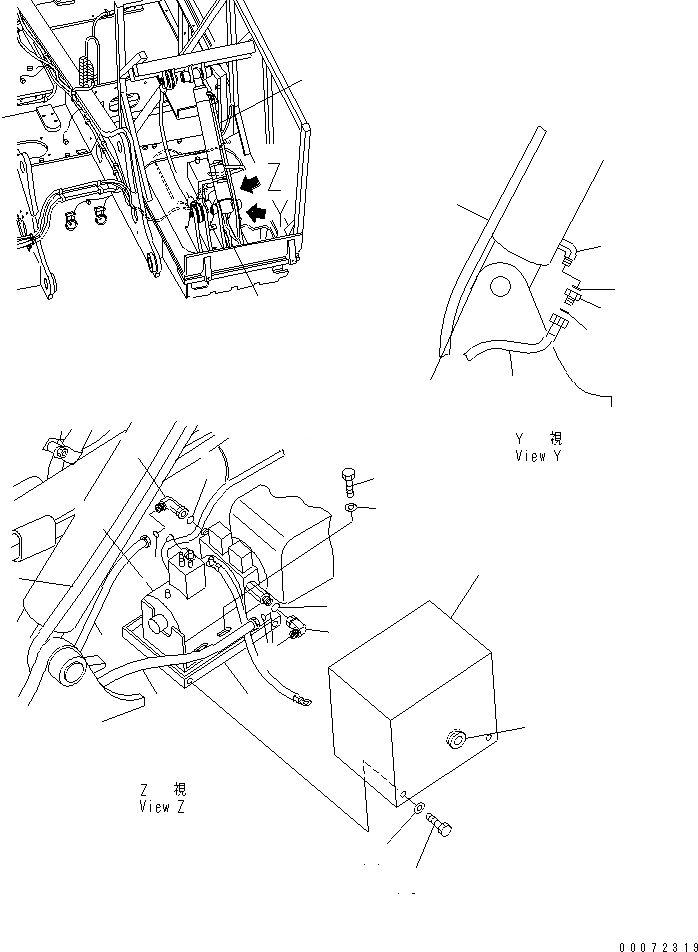 Z
Y

Y 視
View Y

Z 視
View Z

00072319