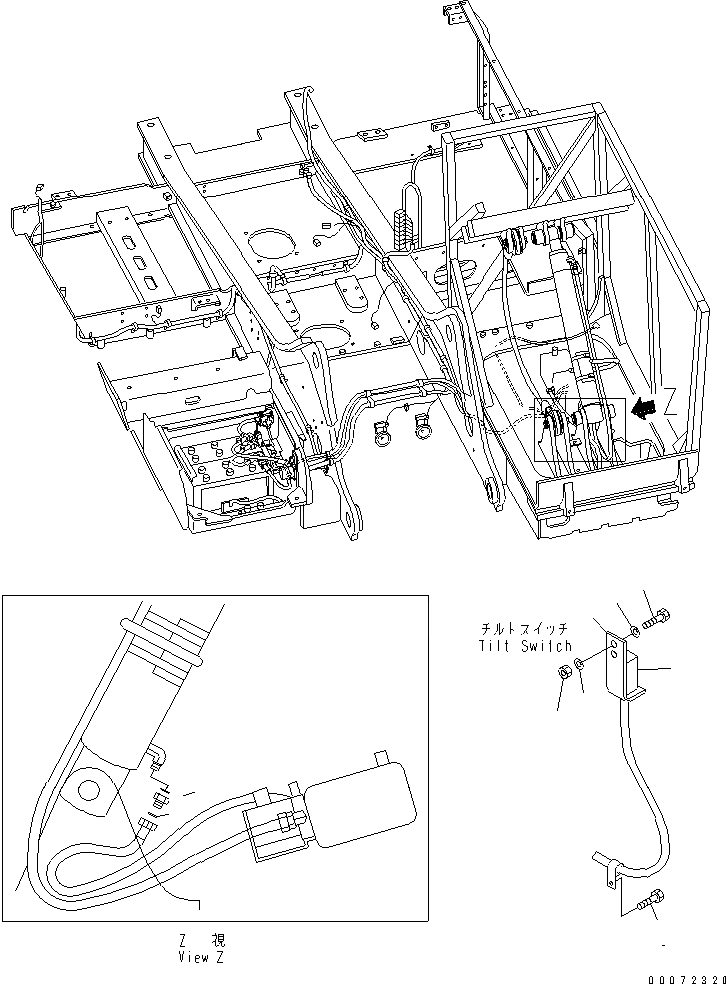 Z

チルトスイッチ
Tilt Switch

Z 視
View Z

00072320