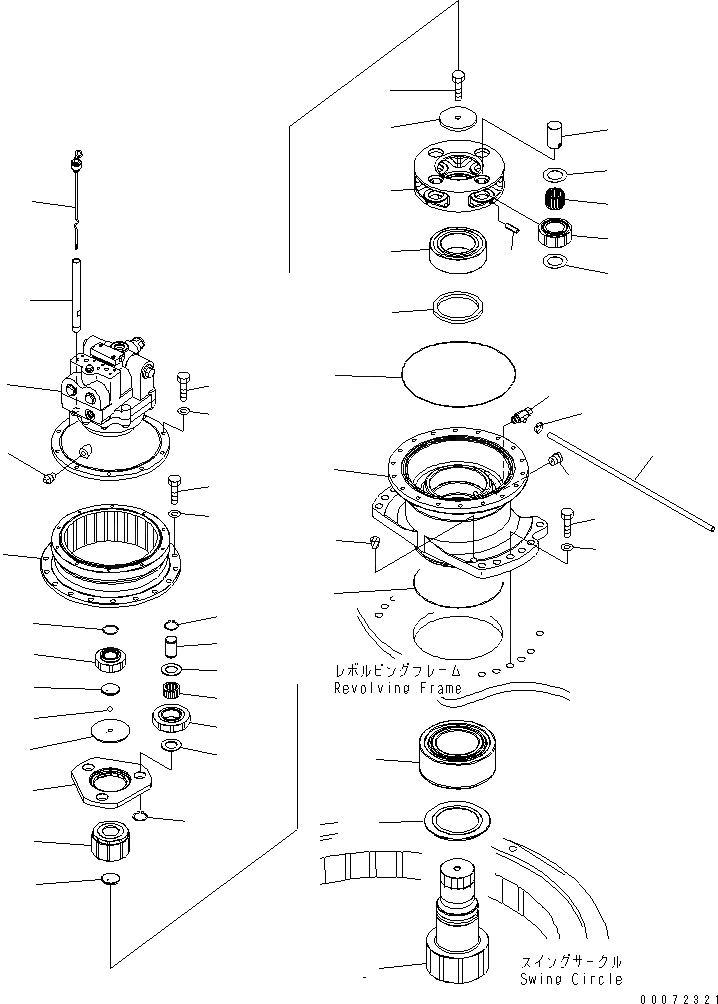 レボルビングフレーム
Revolving Frame

スイングサークル
Swing Circle

00072321