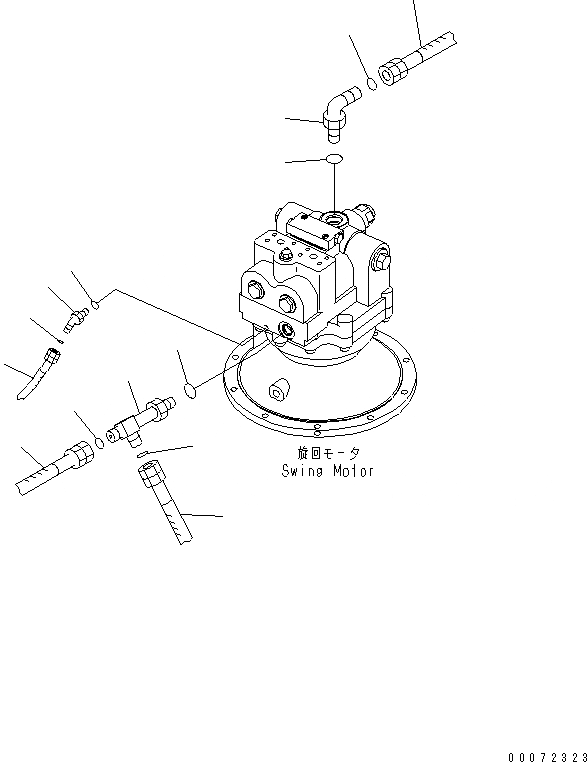 旋回モータ
Swing Motor

00072323