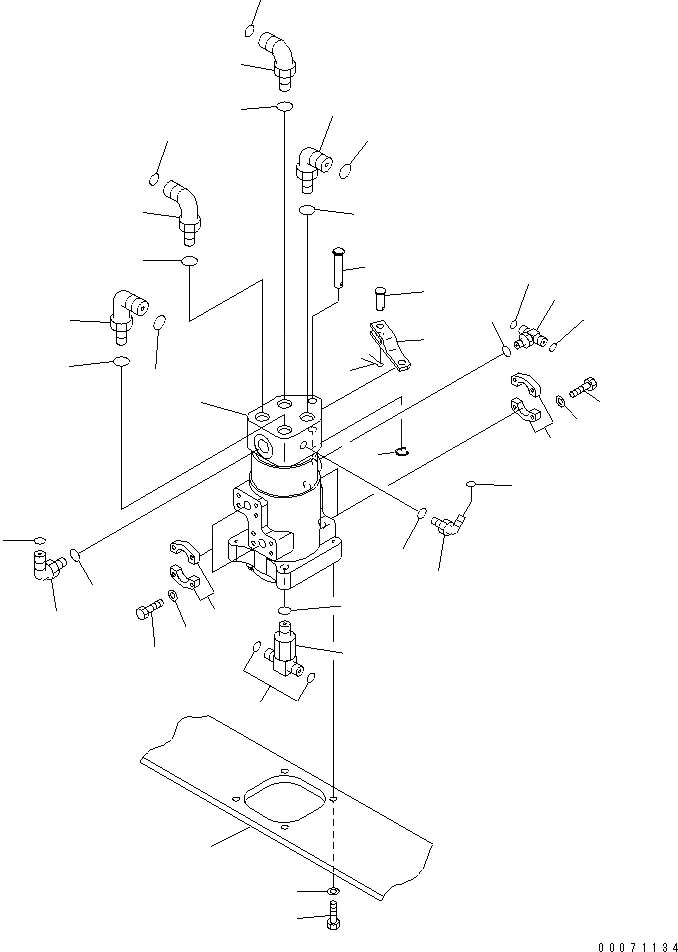 00071134