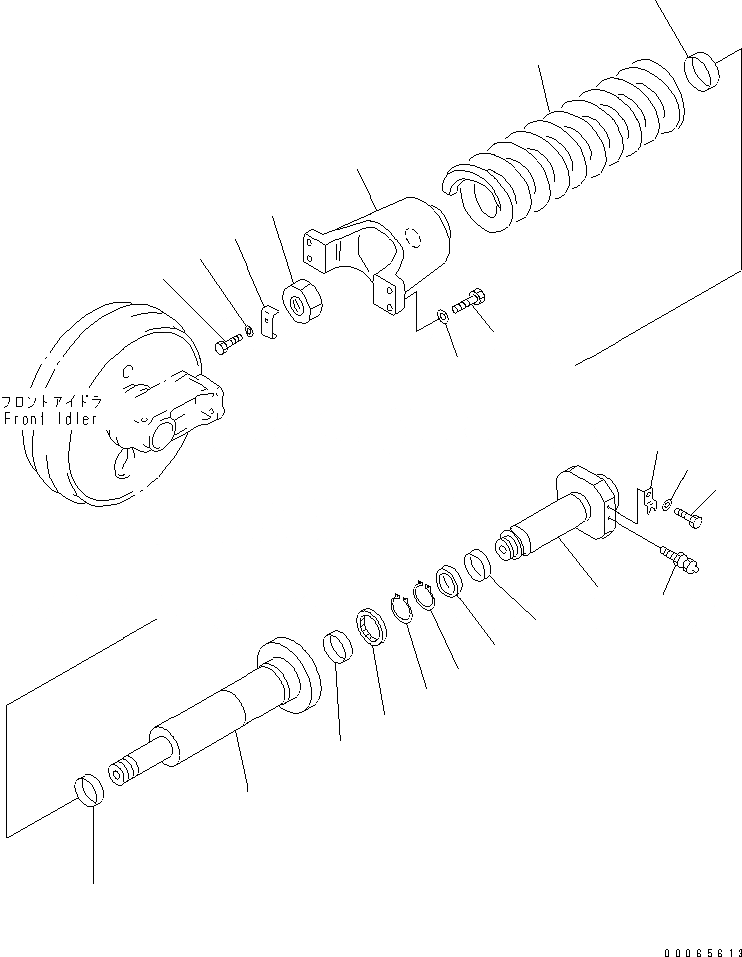 フロントアイドラ
Front Idler

00065613