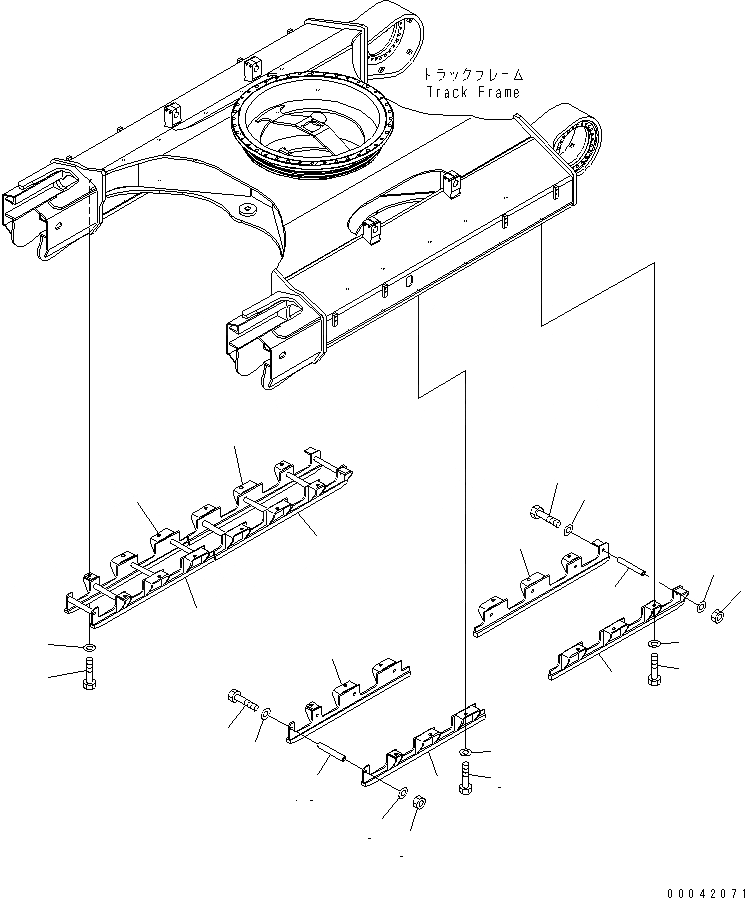 トラックフレーム
Track Frame

00042071