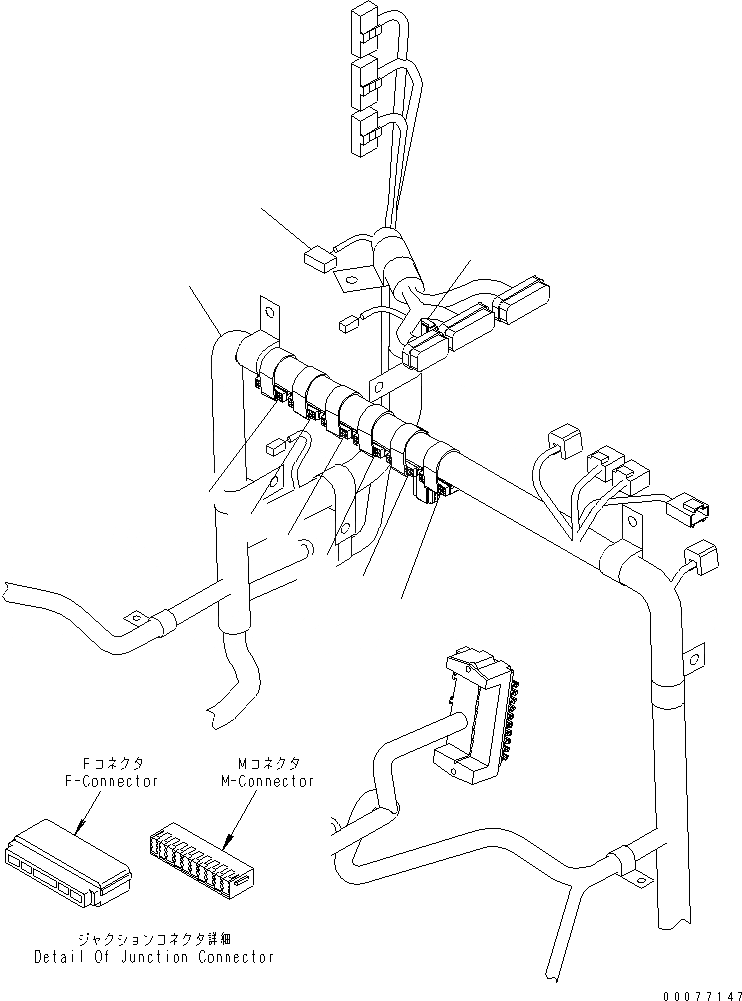 Fコネクタ
F-Connector

Mコネクタ
M-Connector

ジャクションコネクタ詳細
Detail Of Junction Connector

00077147