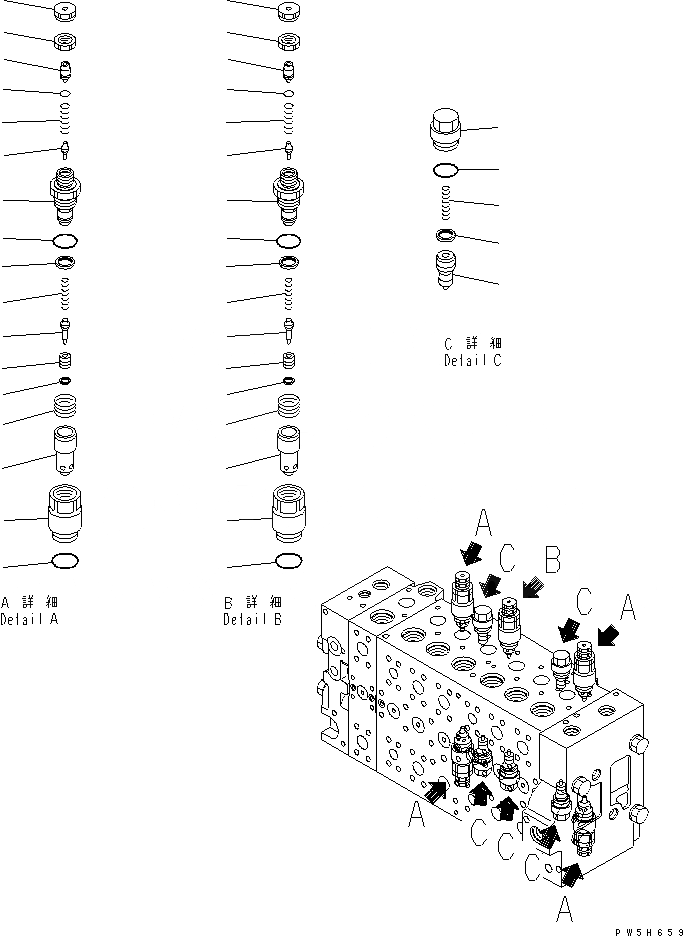 C 詳 細
Detail C

A 詳 細
Detail A

B 詳 細
Detail B

A
C
B
C
A

A
C
C
C
A

PW5H659