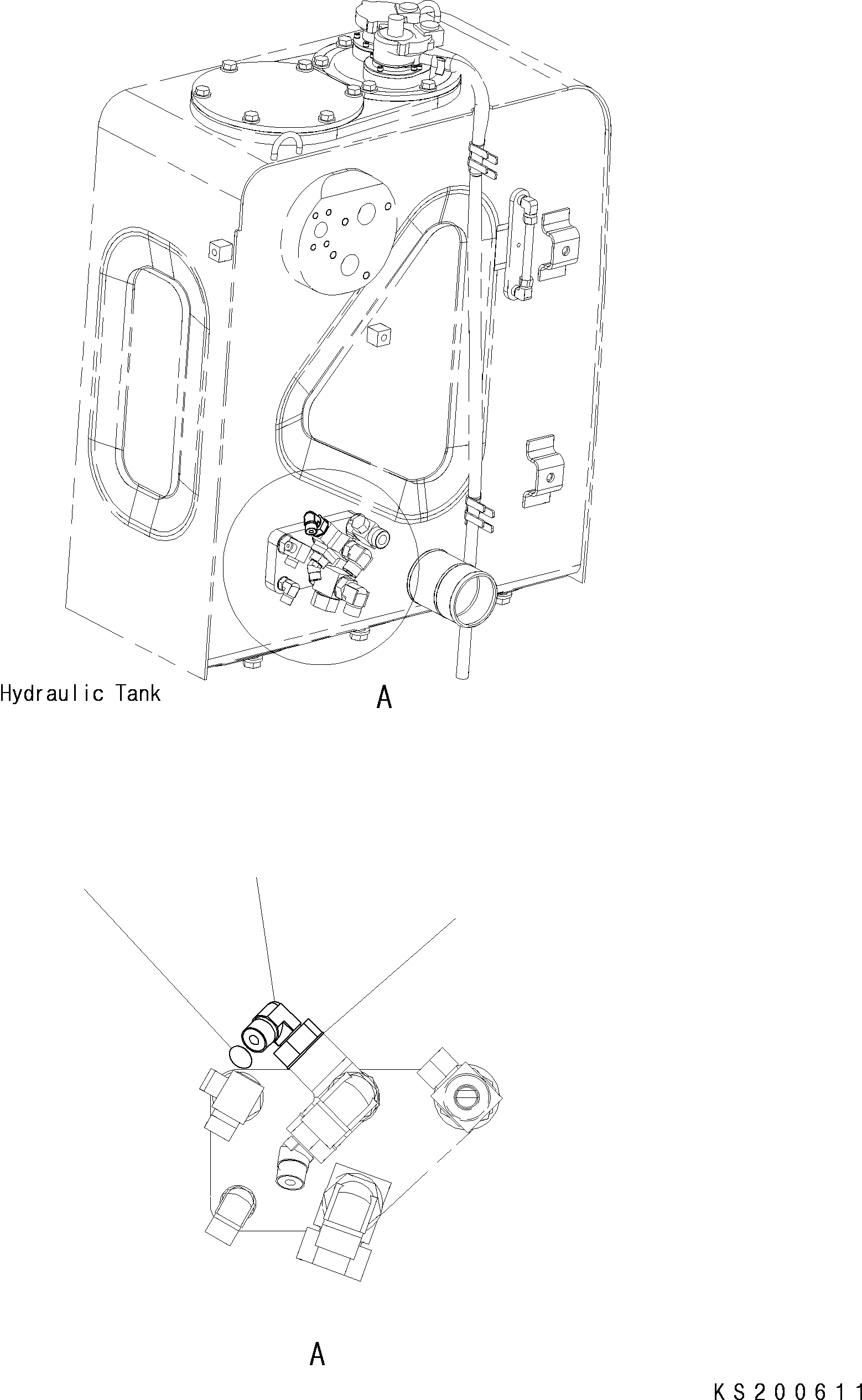 Hydraulic Tank

A

A

KS200611