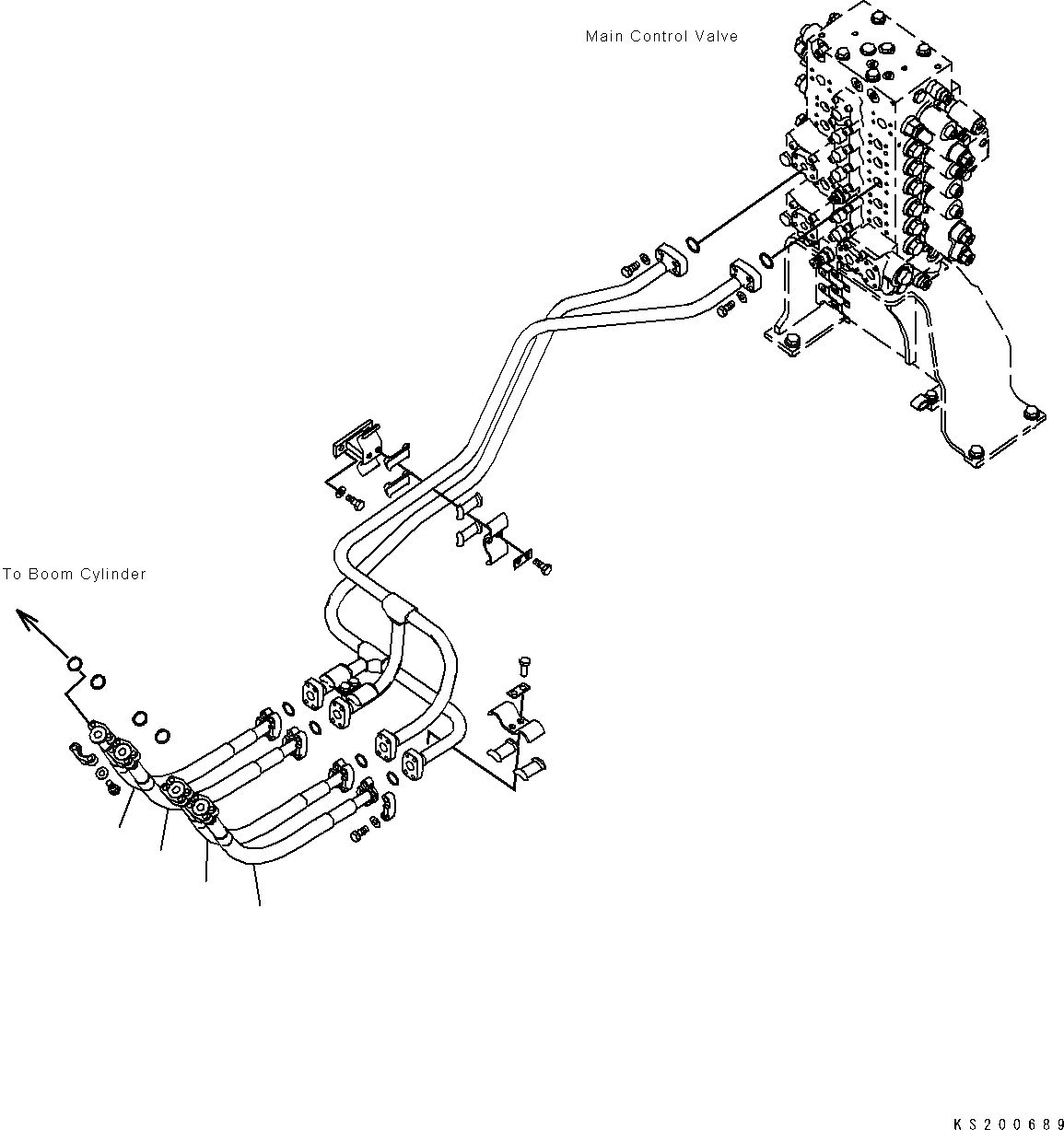 Main Control Valve

To Boom Cylinder

KS200689