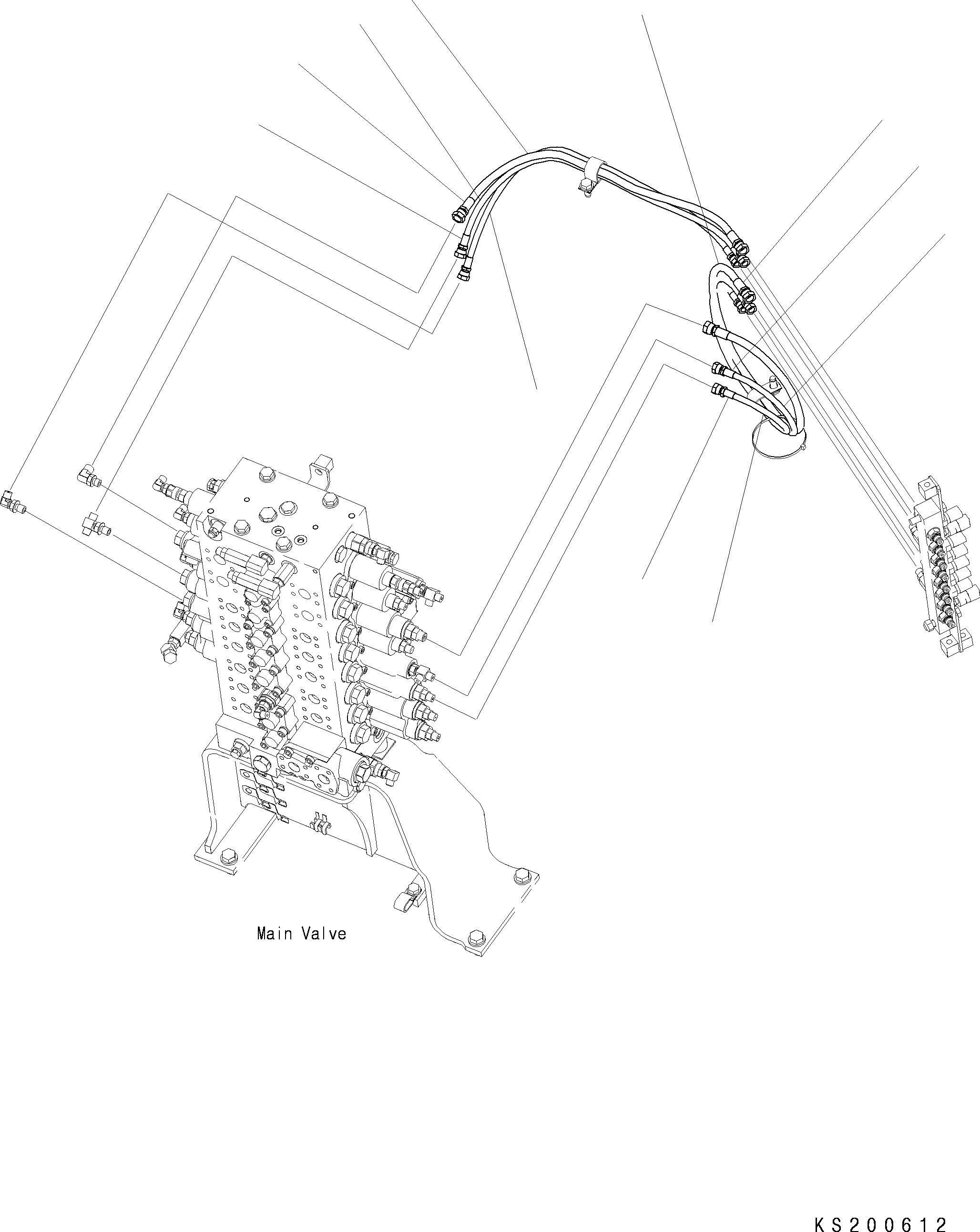 Main Valve

KS200612