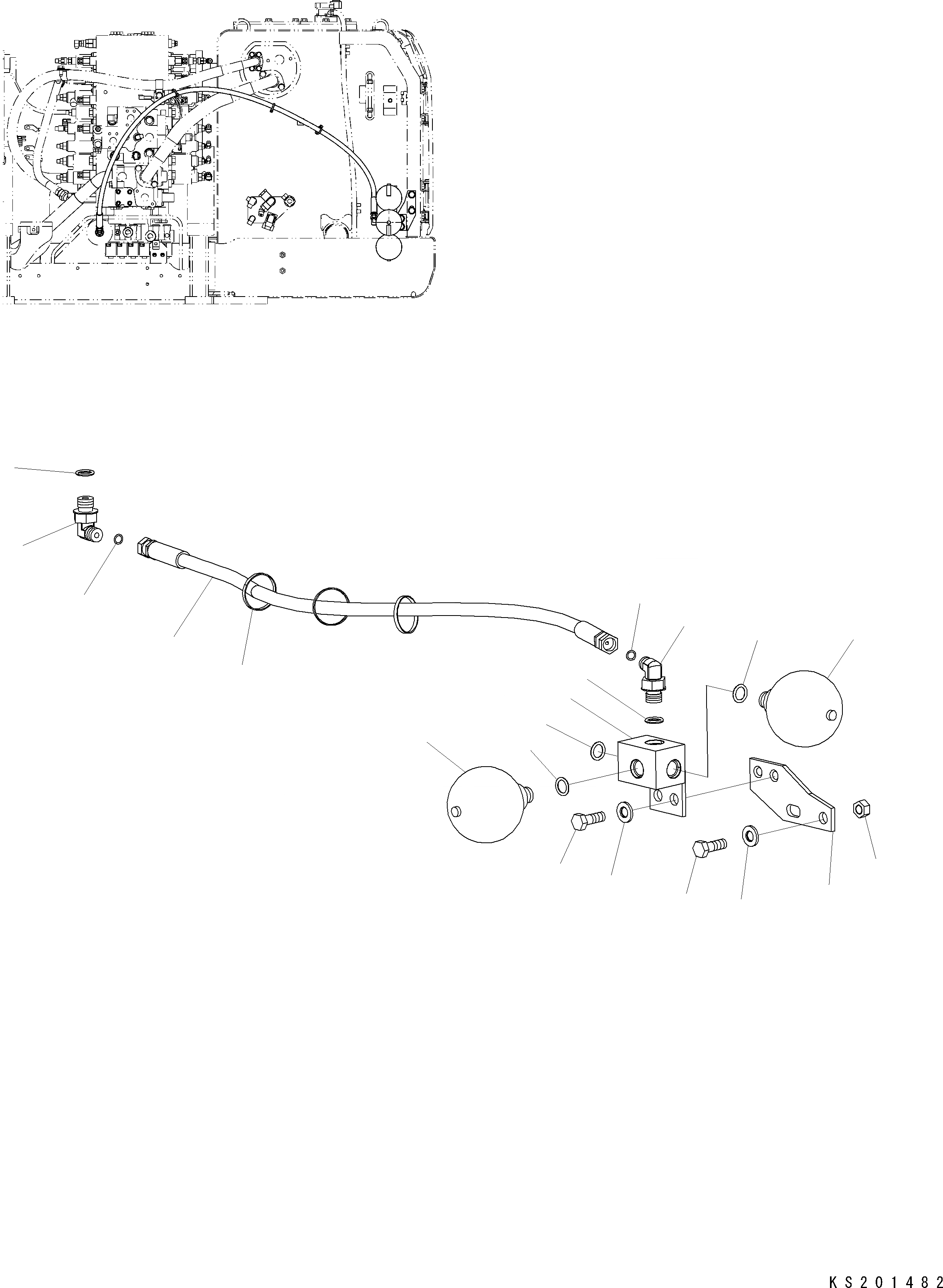 KS201482