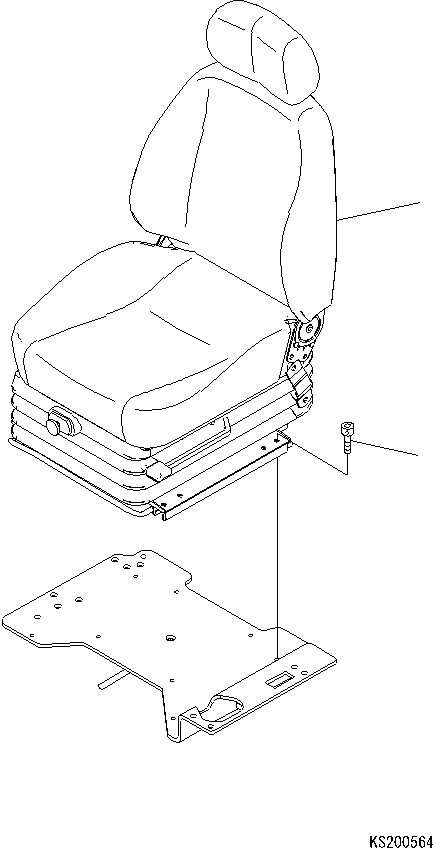 KS200564