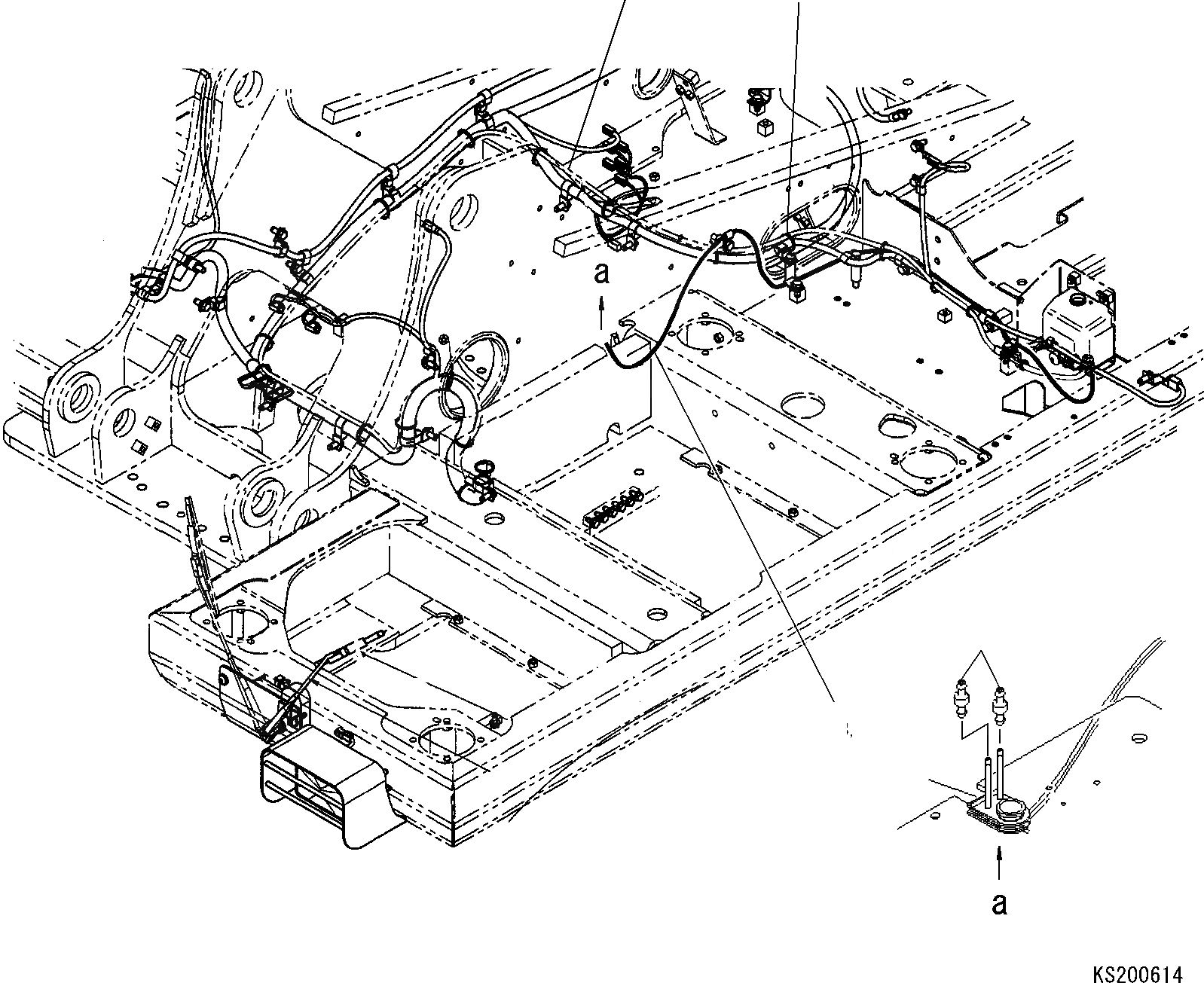 a

a

KS200614