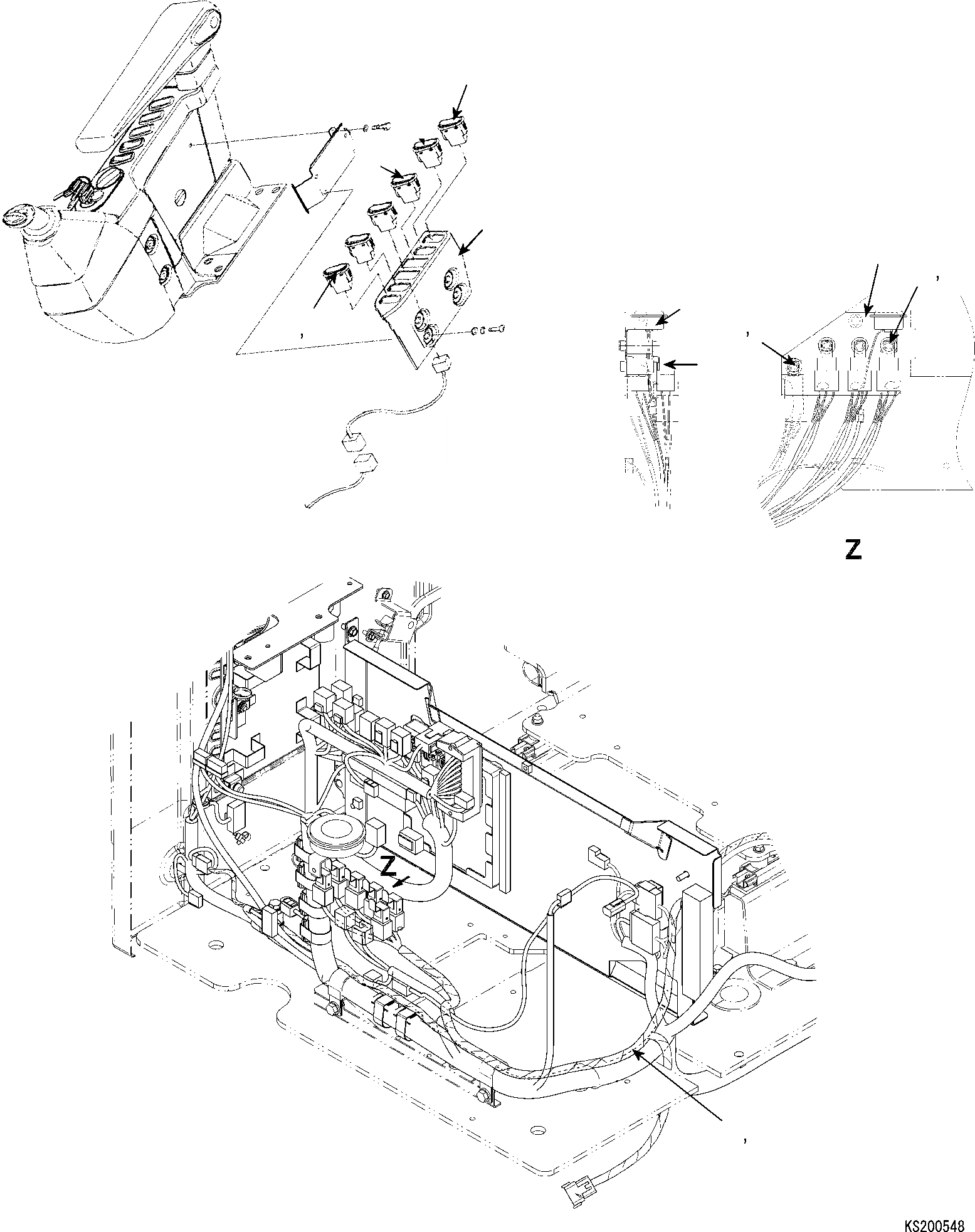 Z

Z

KS200548