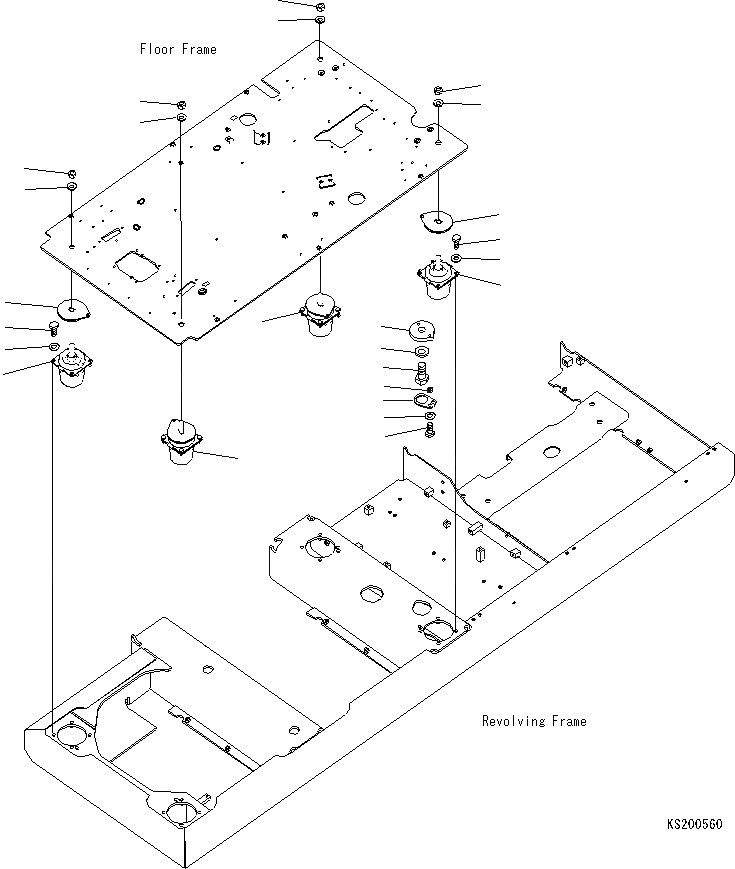 Floor Frame

Revolving Frame

KS200560