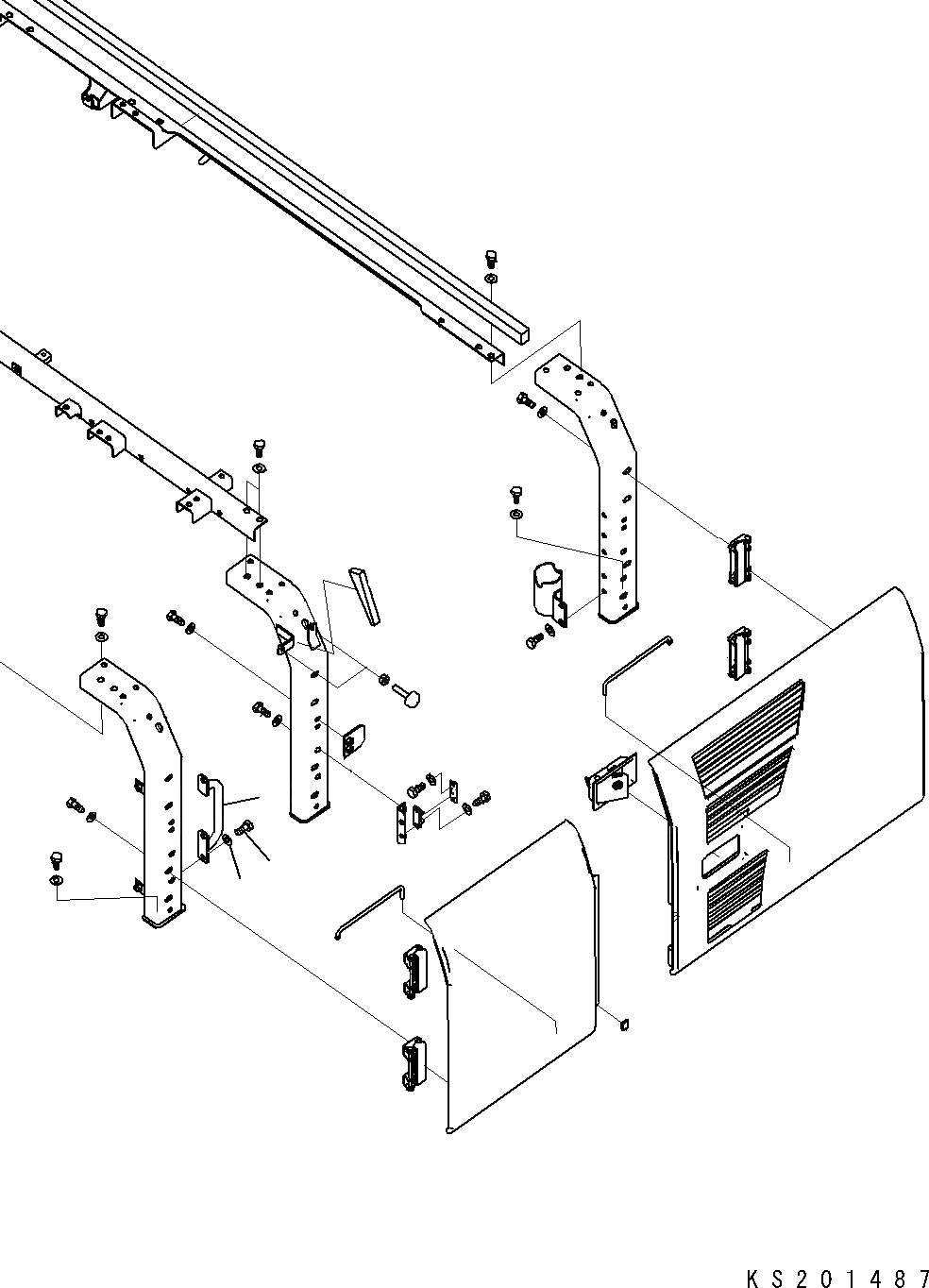 KS201487