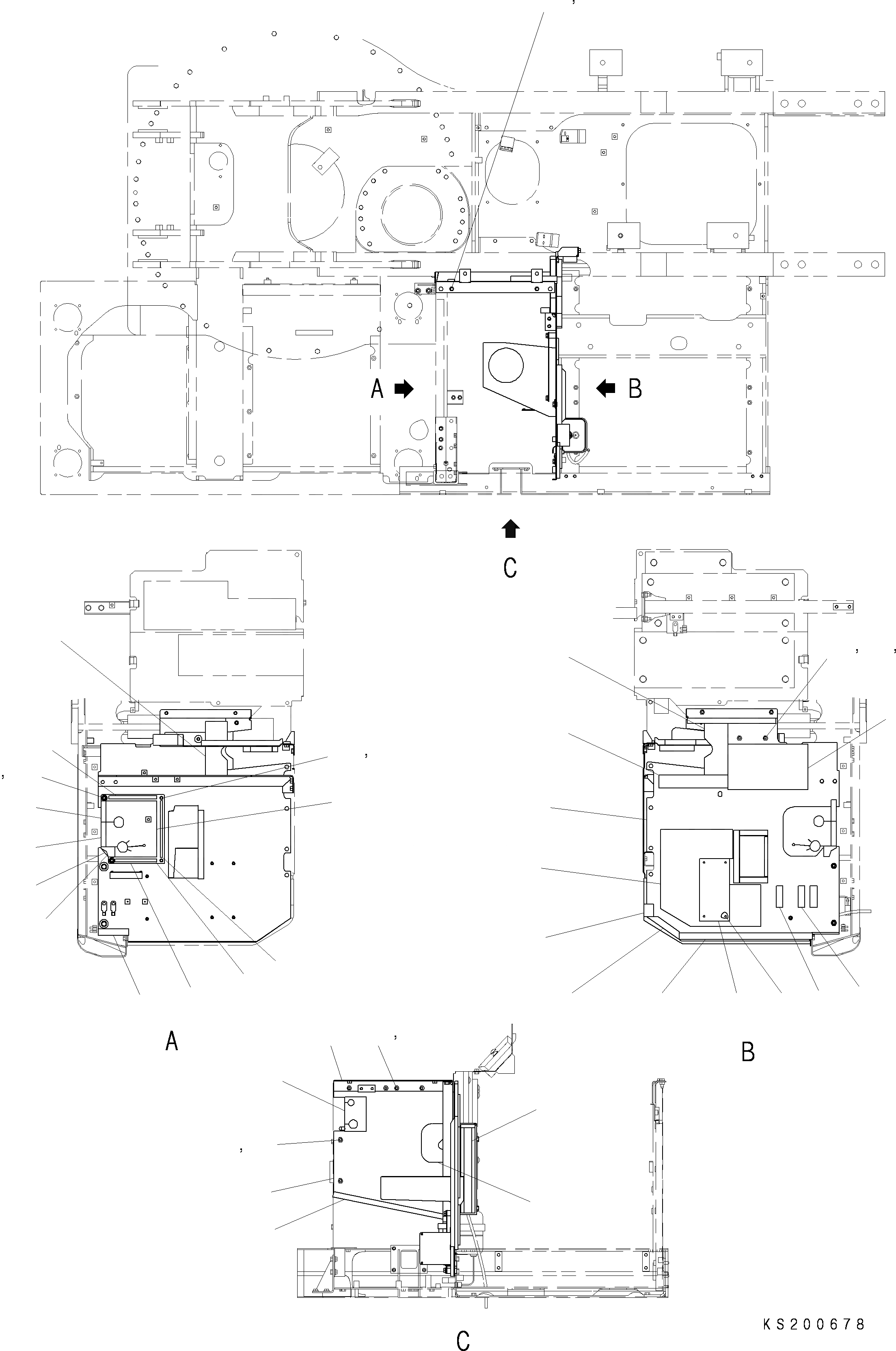 A
B
C
A
B
C
KS200678