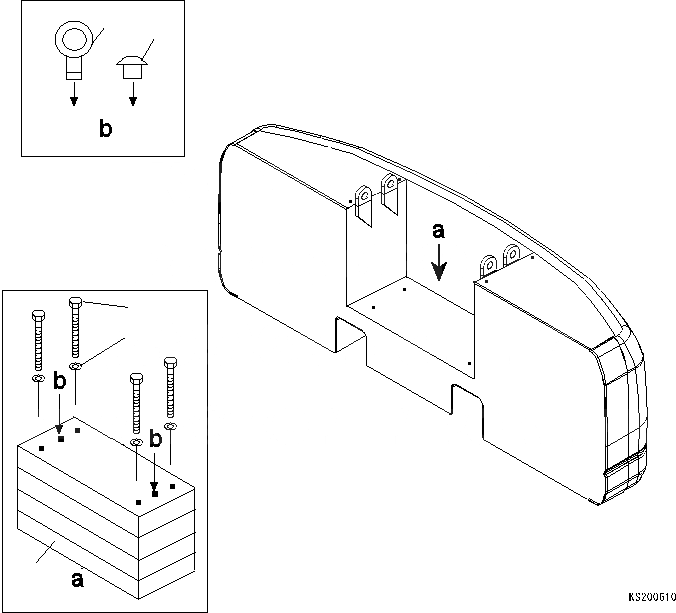 b

a

b

b

a

KS200610