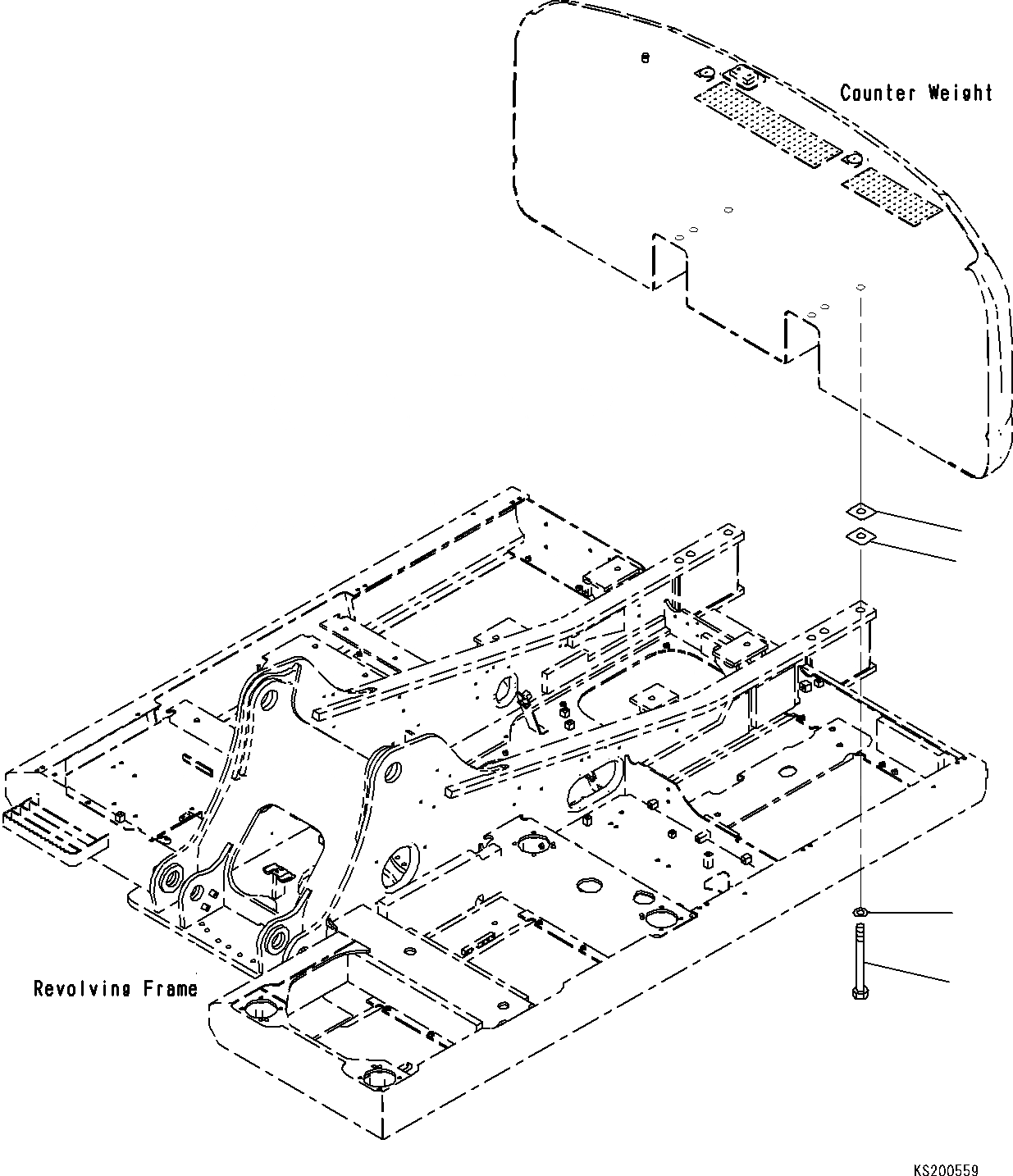 Counter Weight

Revolving Frame

KS200559