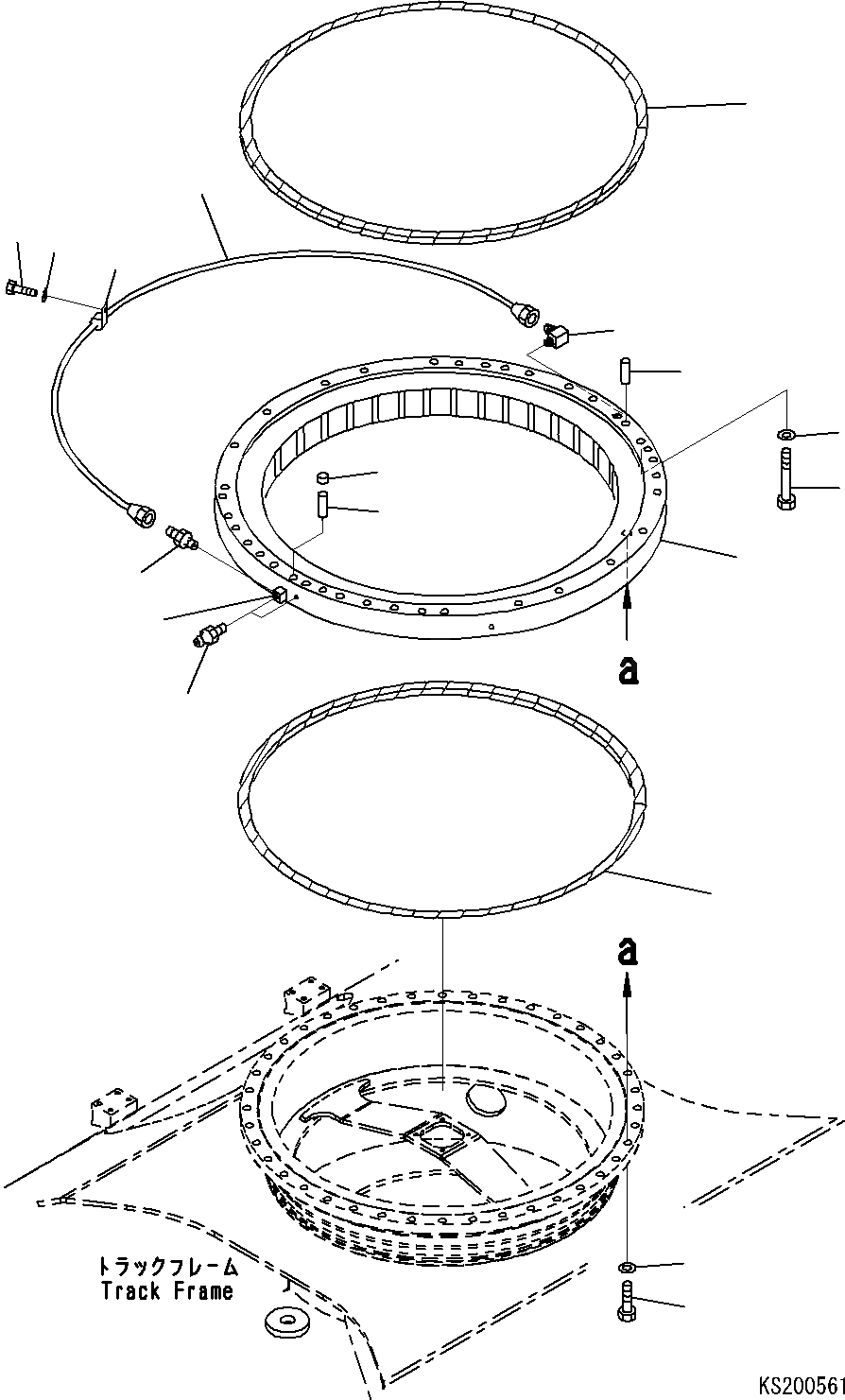 a

a

トラックフレーム
Track Frame

KS200561