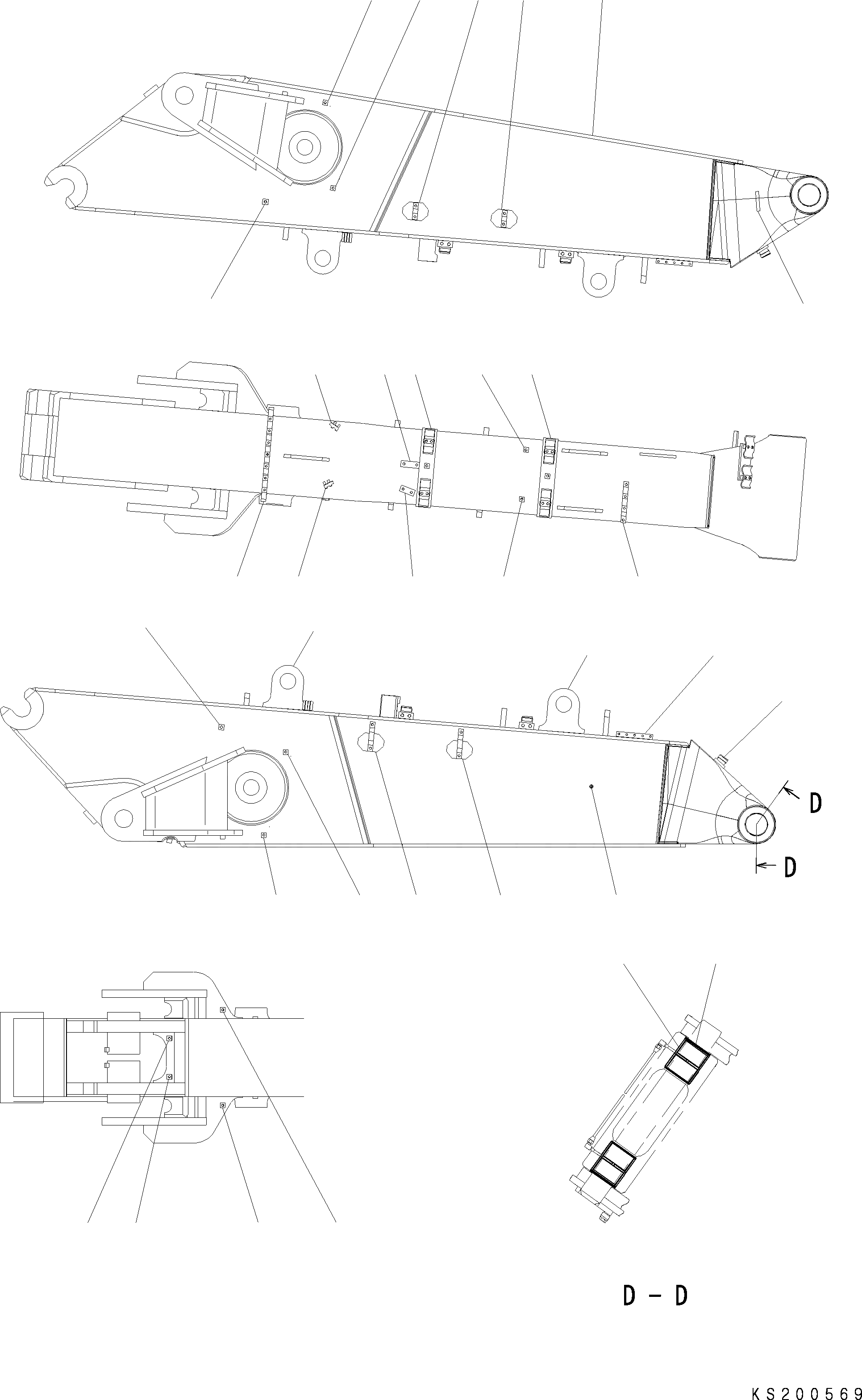 D

D

D - D

KS200569