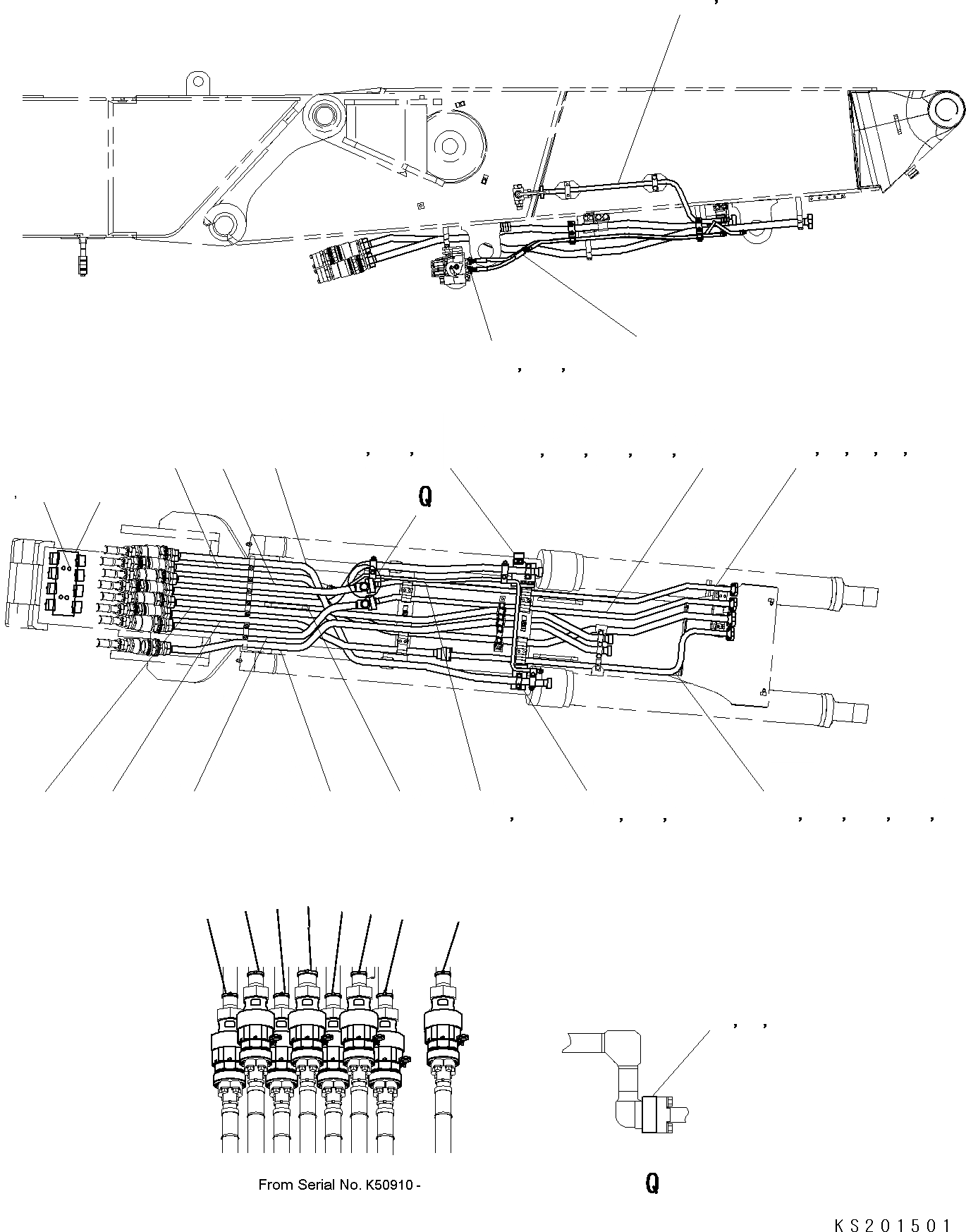 Q

From Serial No. K50910 -

Q

KS201501