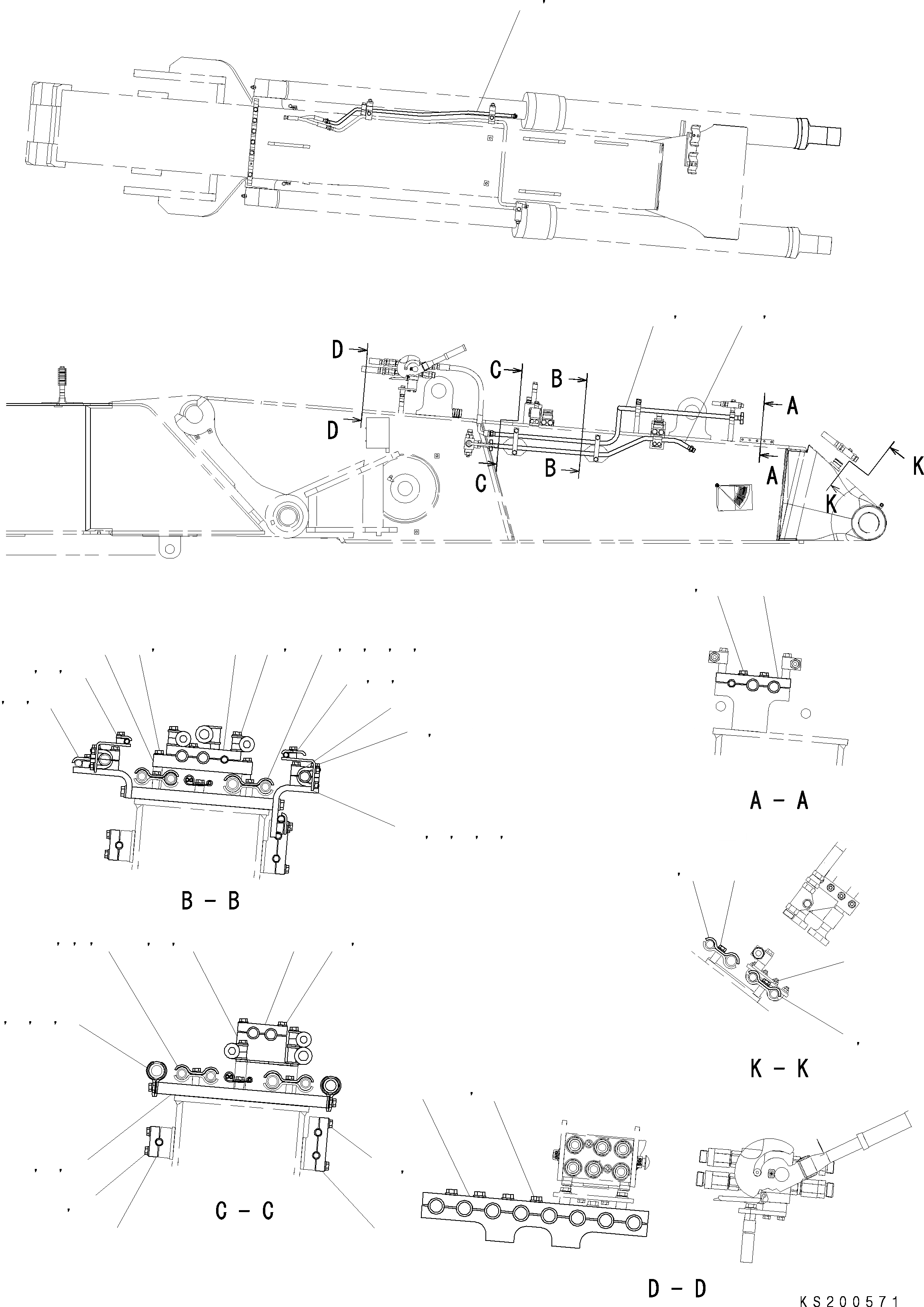 D
D
C
C
B
B
A
A
K
K

A - A

B - B

K - K

C - C

D - D

KS200571