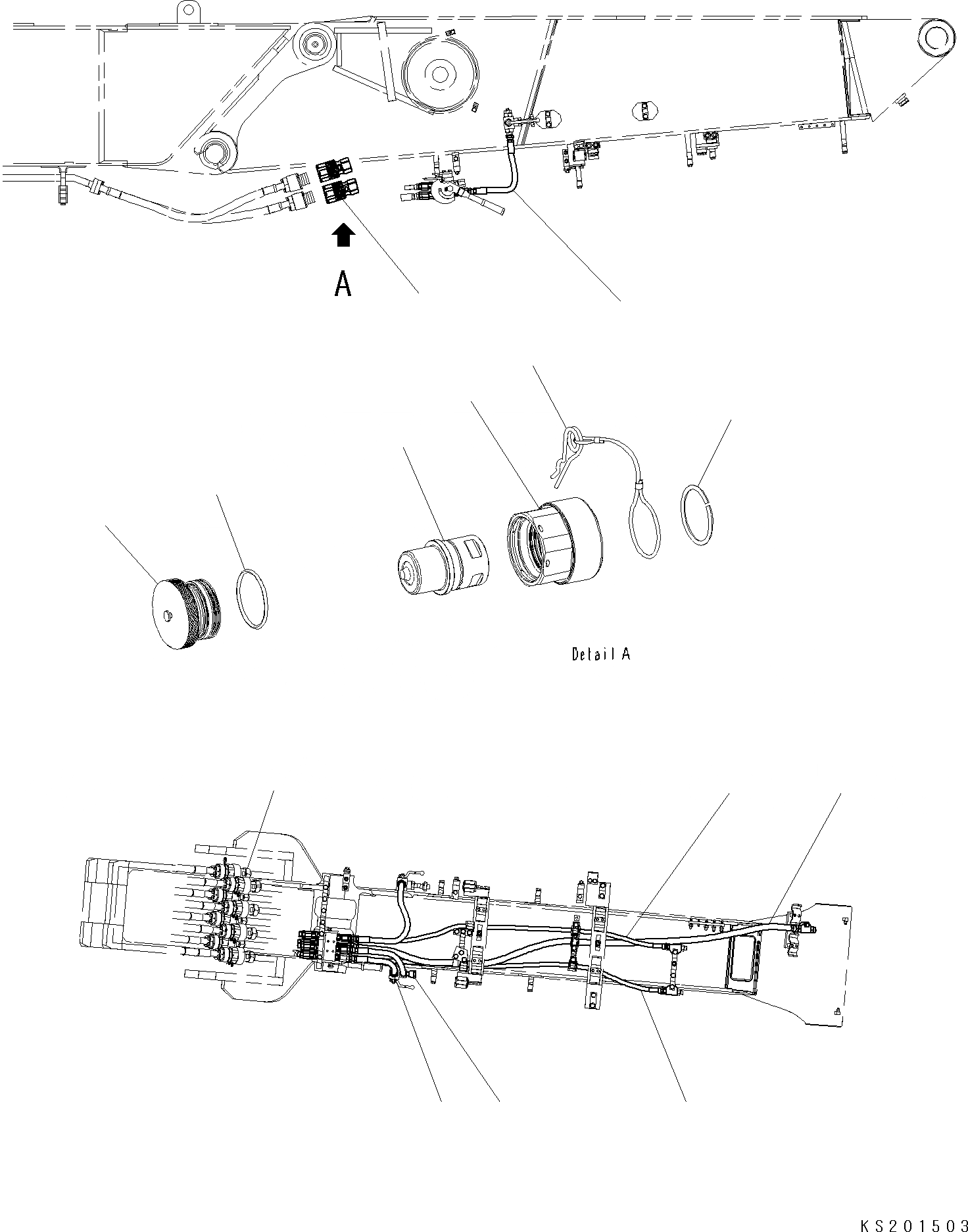 A

Detail A

KS201503