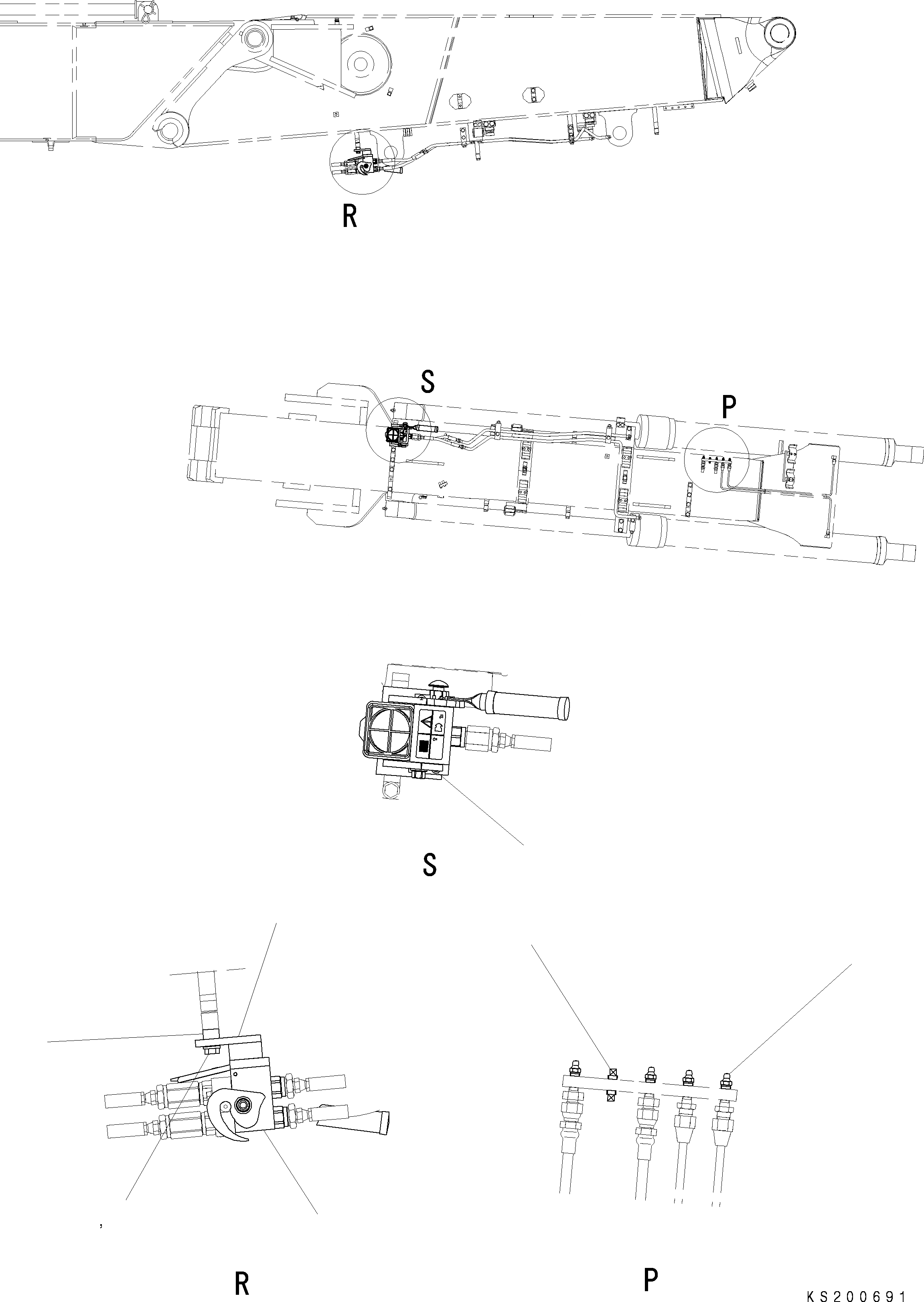 R

S

P

S

R

P

KS200691