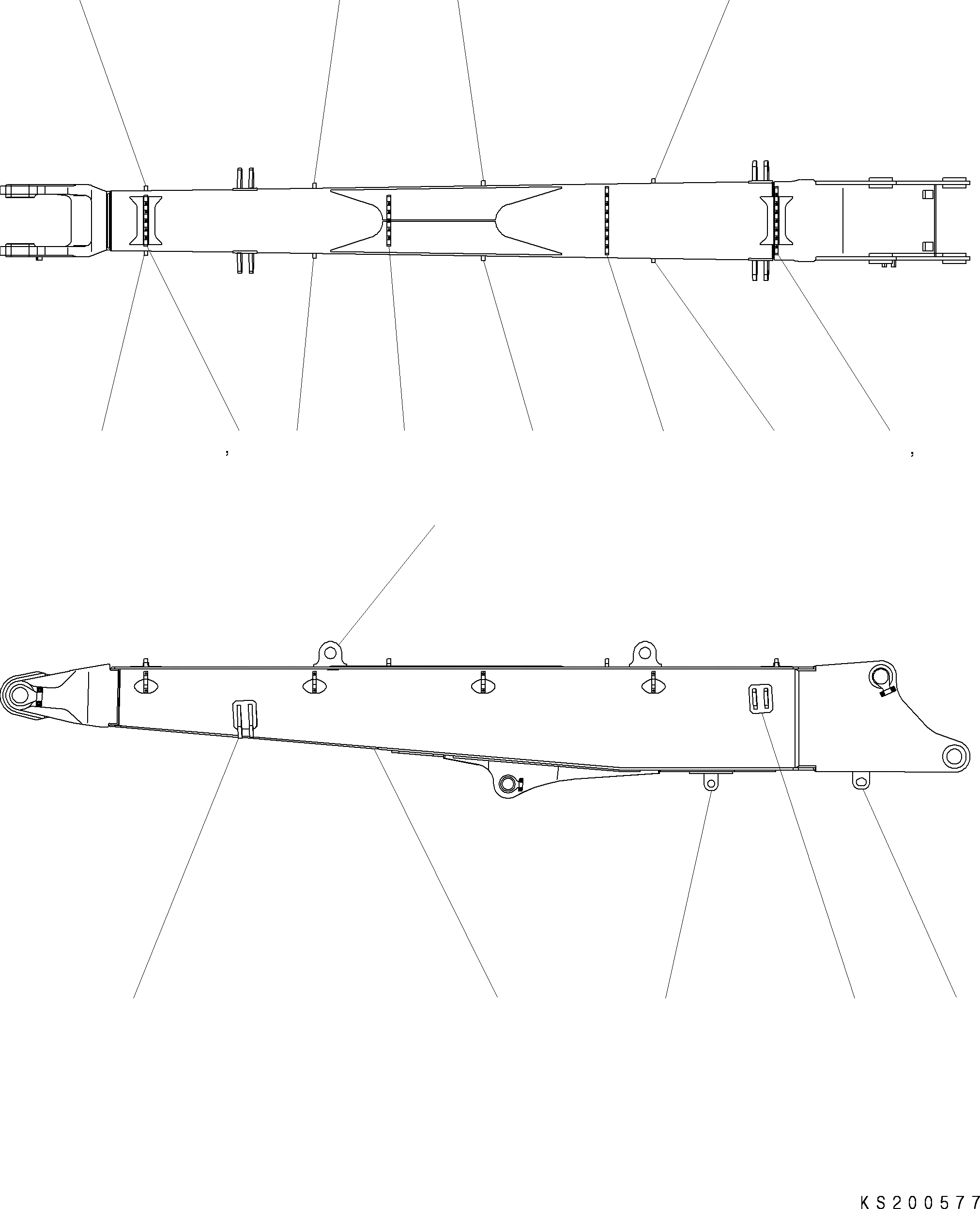 ,

,

KS200577