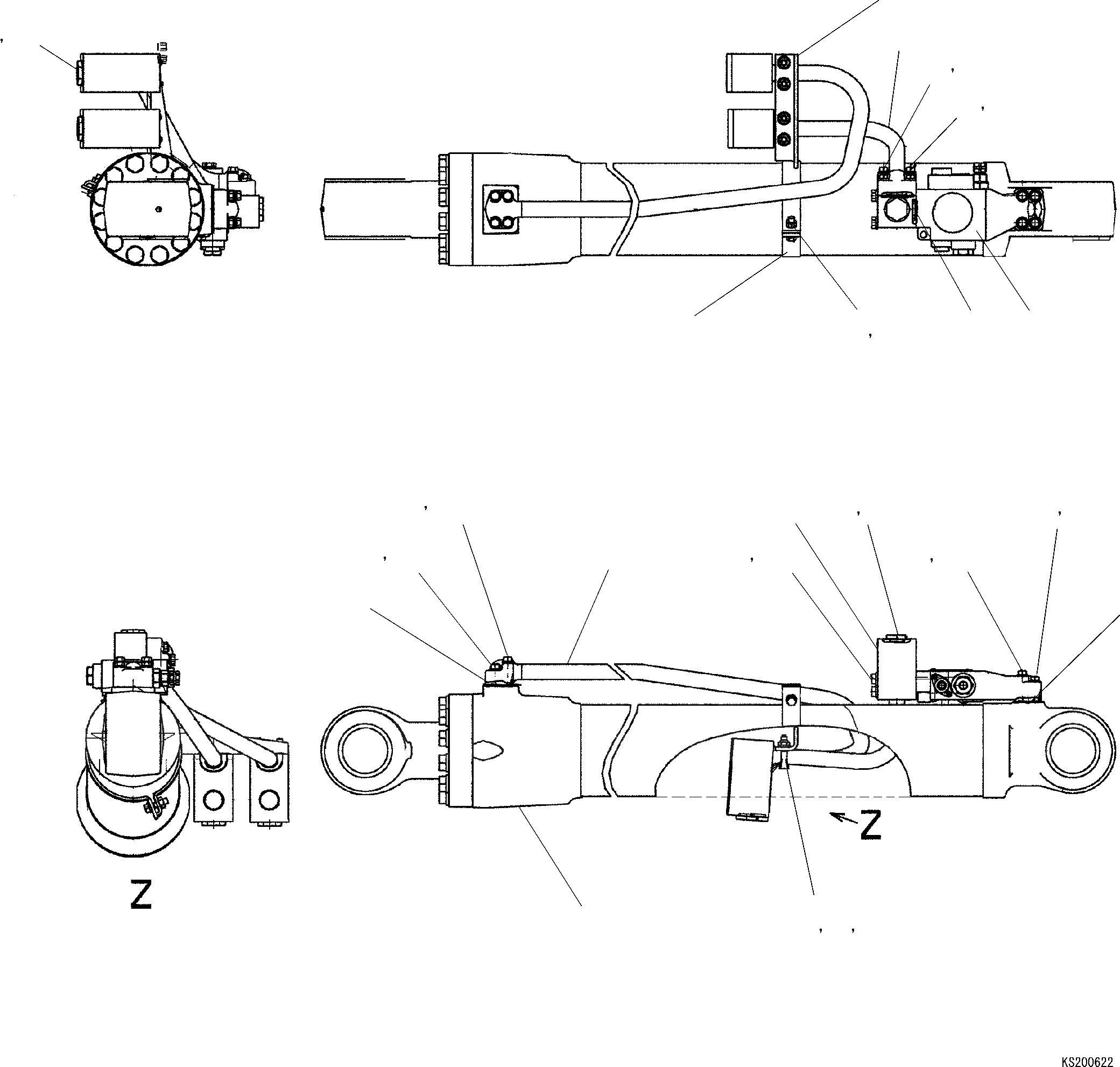 Z

Z

KS200622