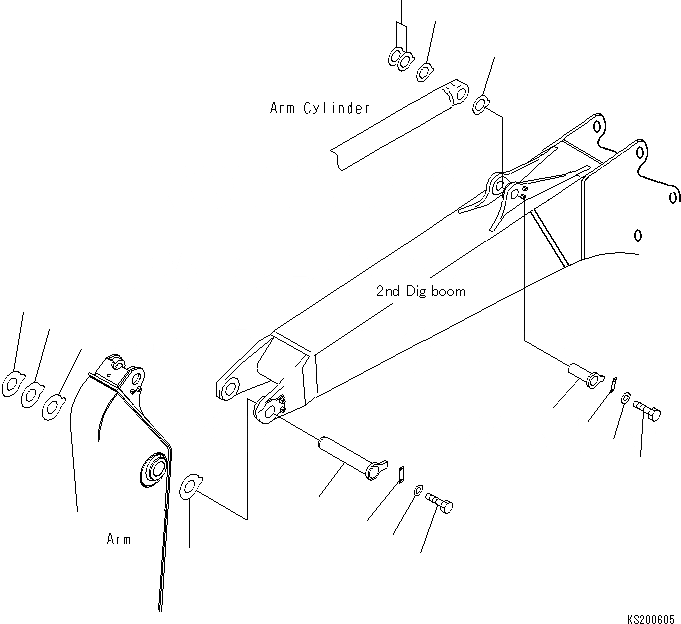 Arm Cylinder

2nd Dig boom

Arm

KS200605