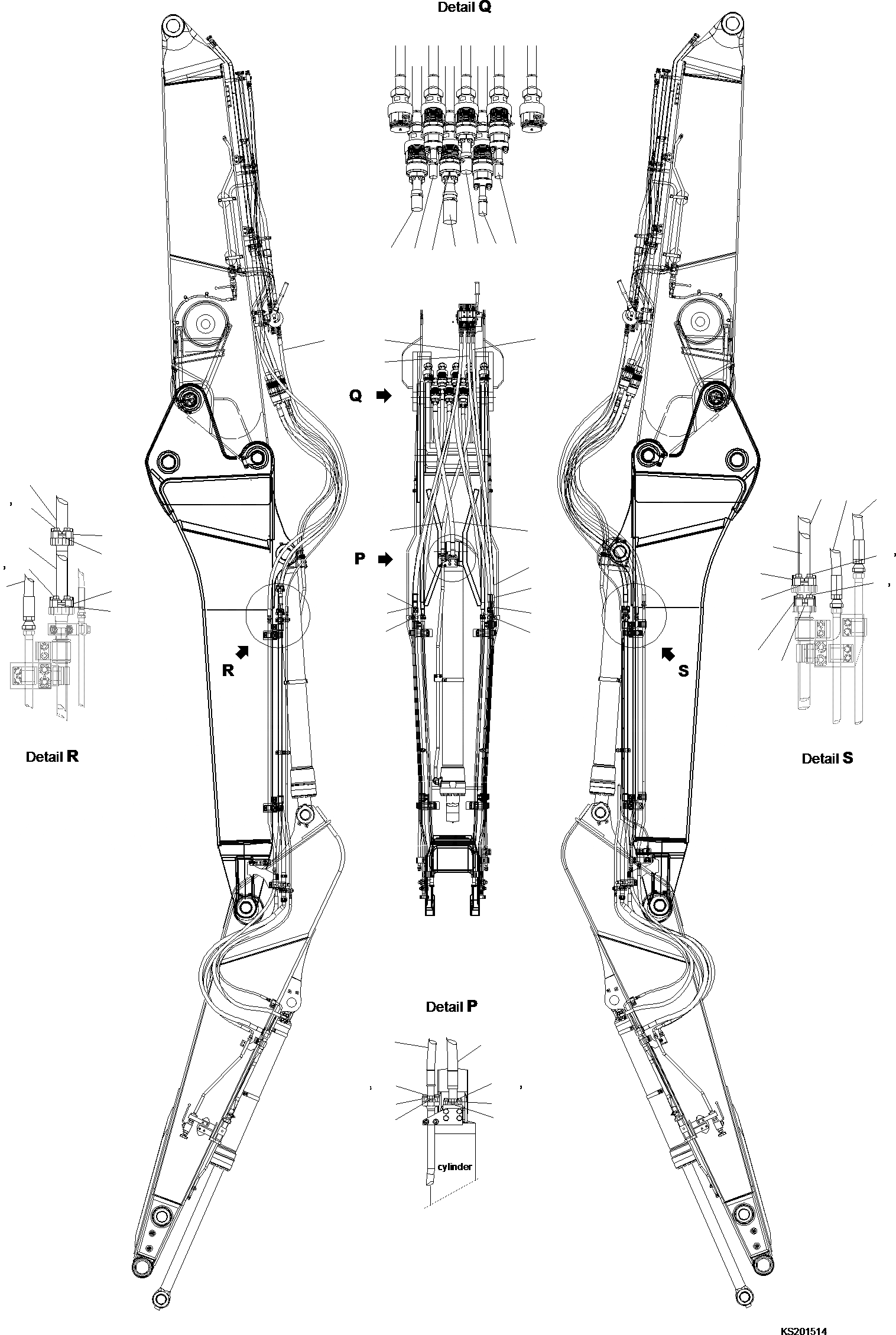 Detail Q

Q

P

R

S

Detail R

Detail S

Detail P

cylinder

KS201514