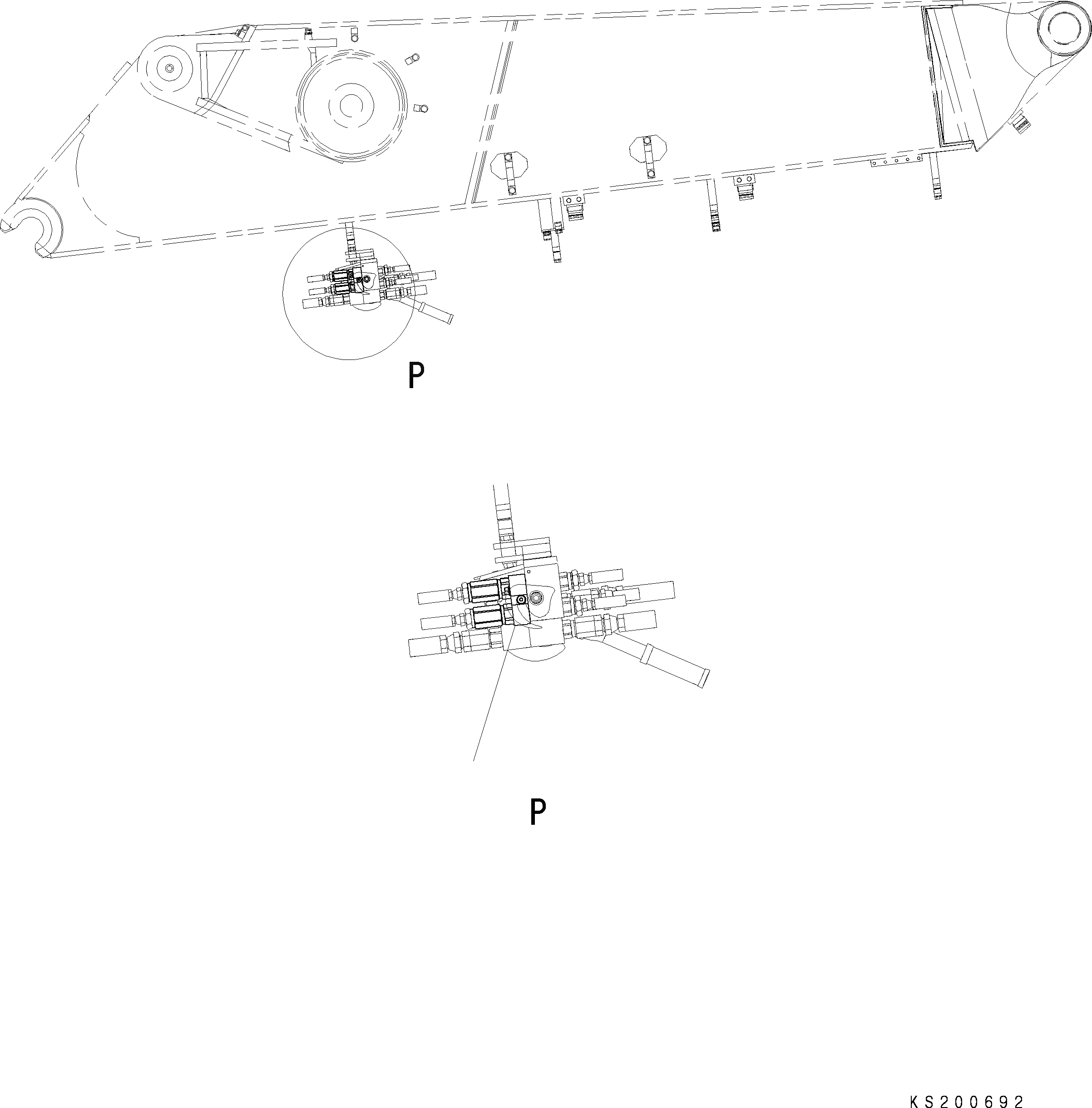 P

P

KS200692