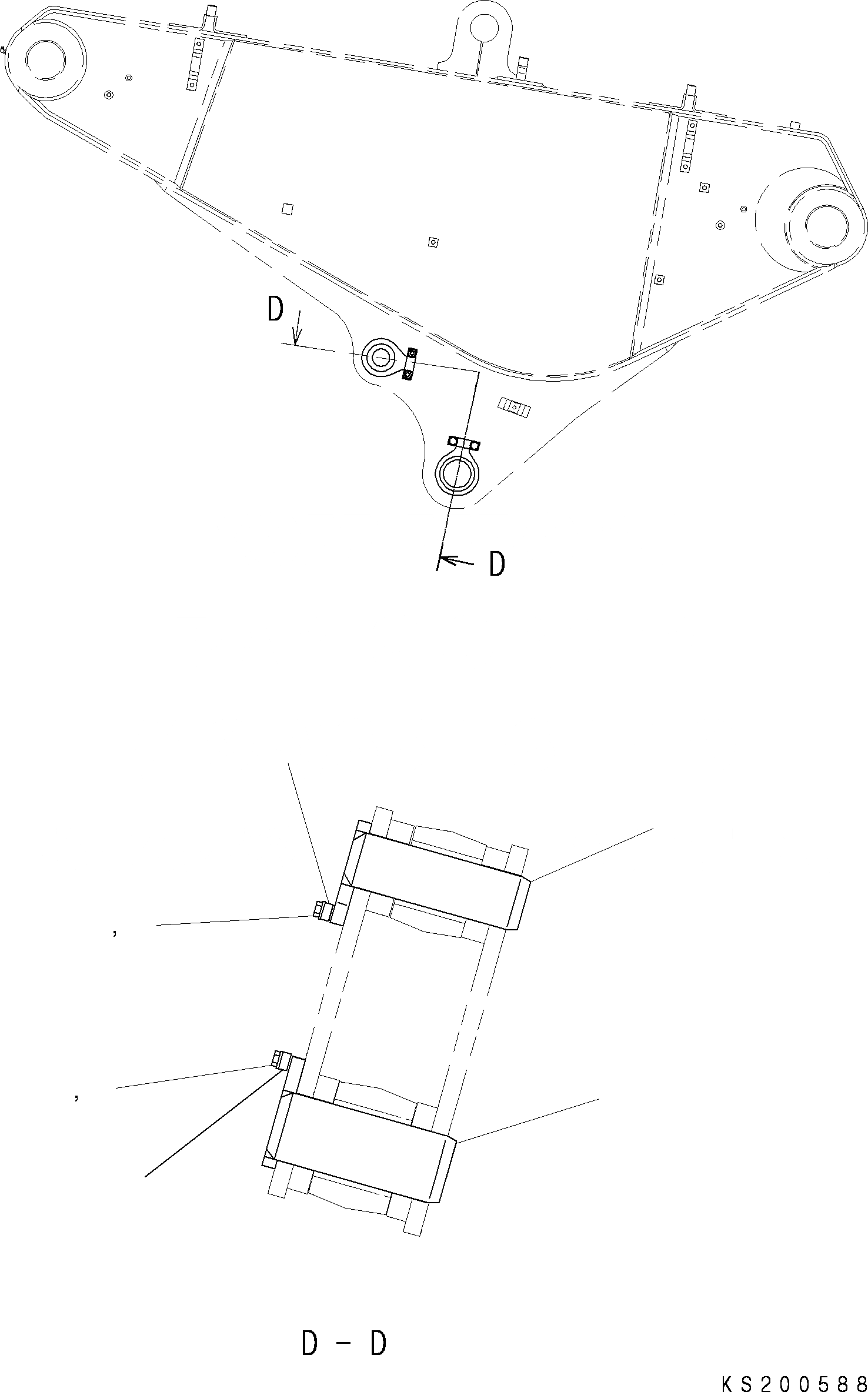 D

D

,

,

D - D

KS200588