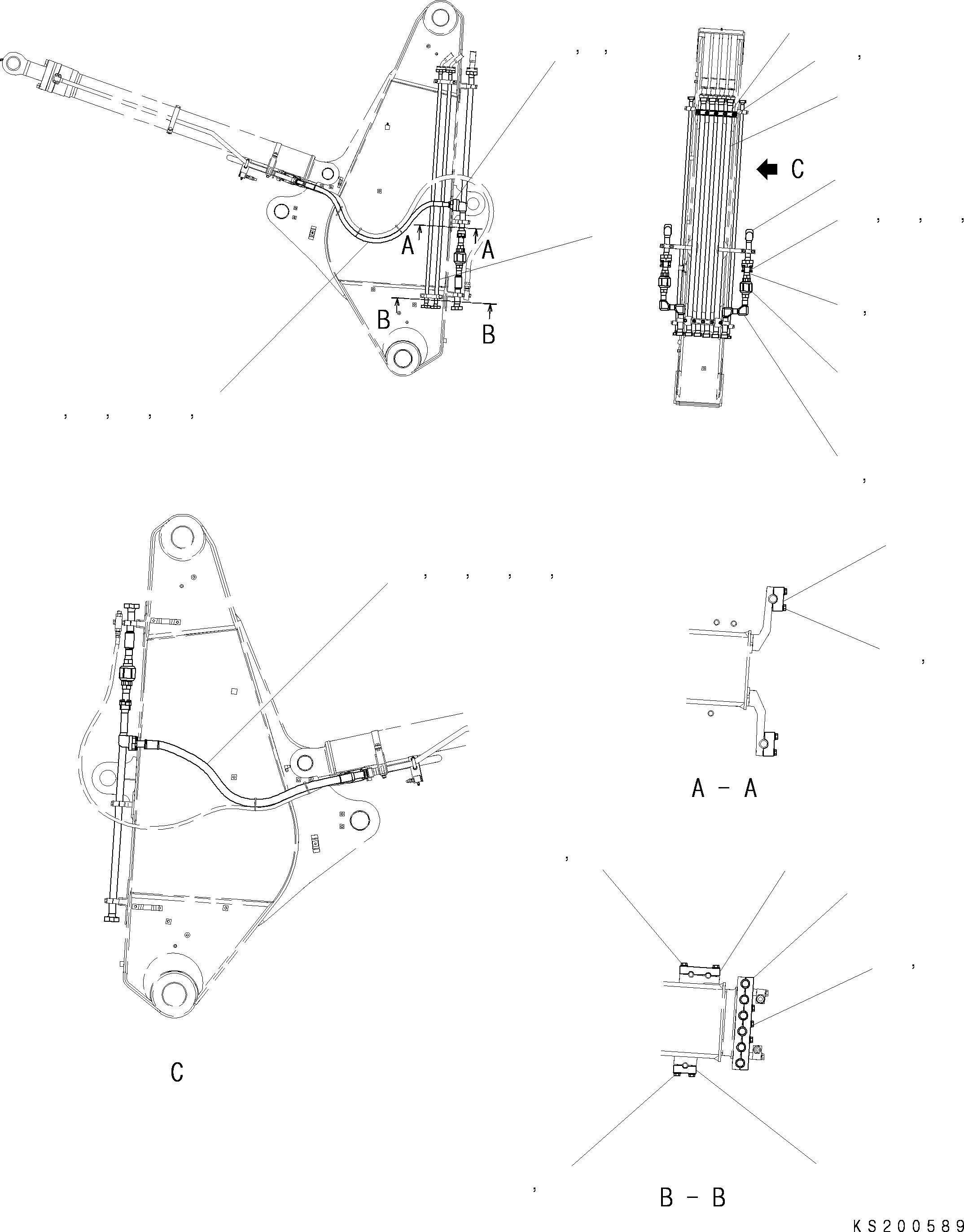 A A
B B
C
C
A - A
B - B
KS200589