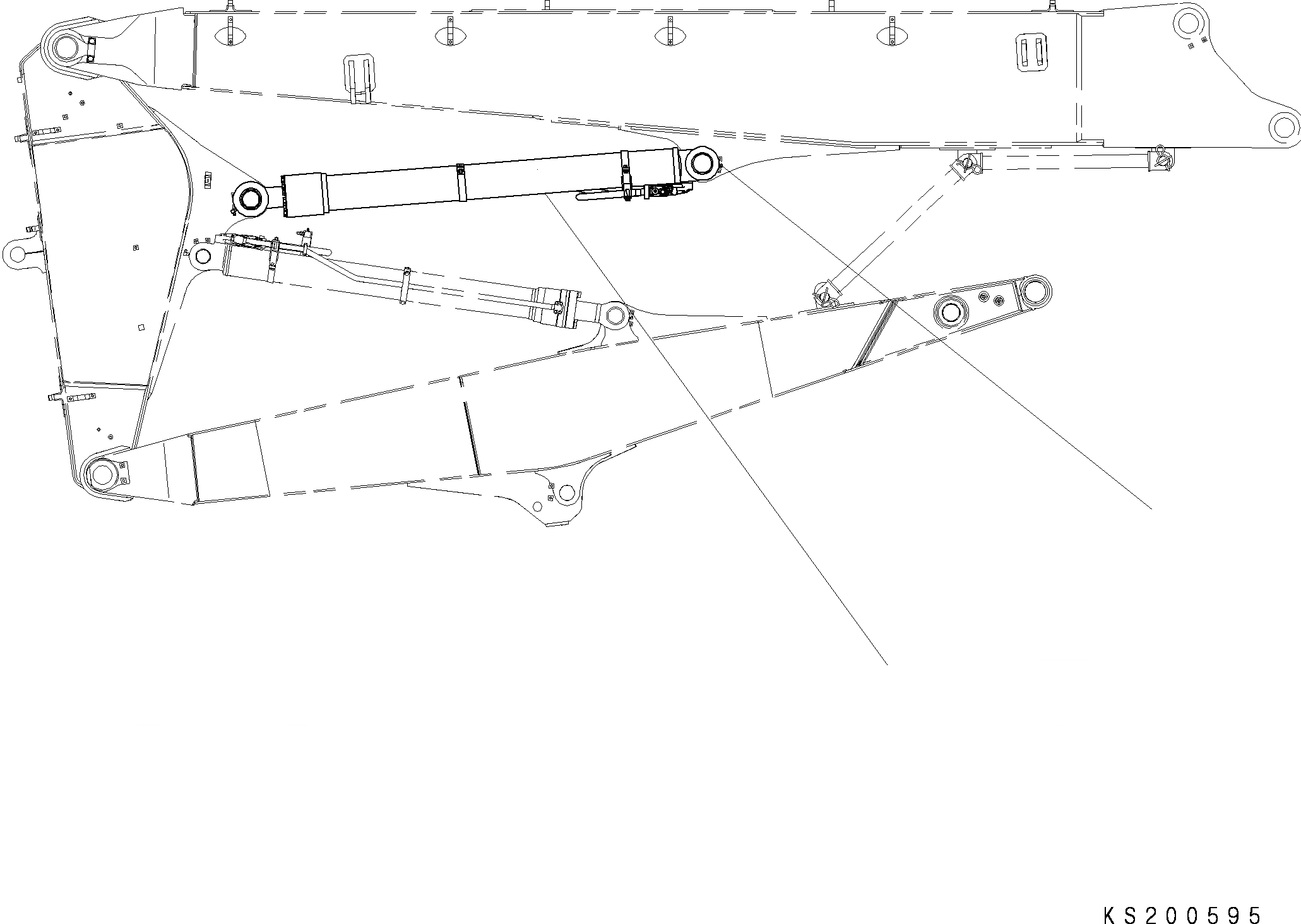 KS200595