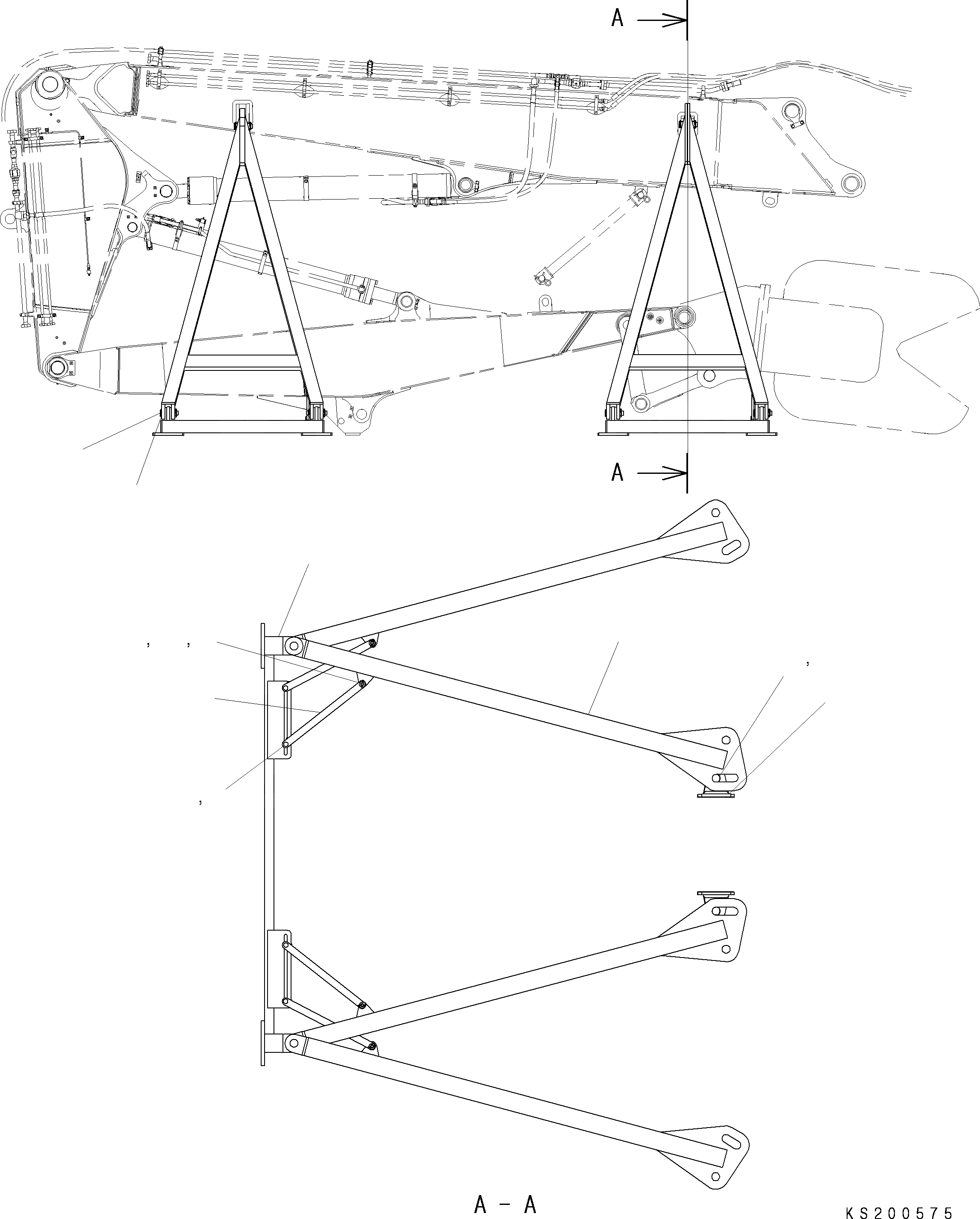 A

A

, ,

,

,

A - A

KS200575