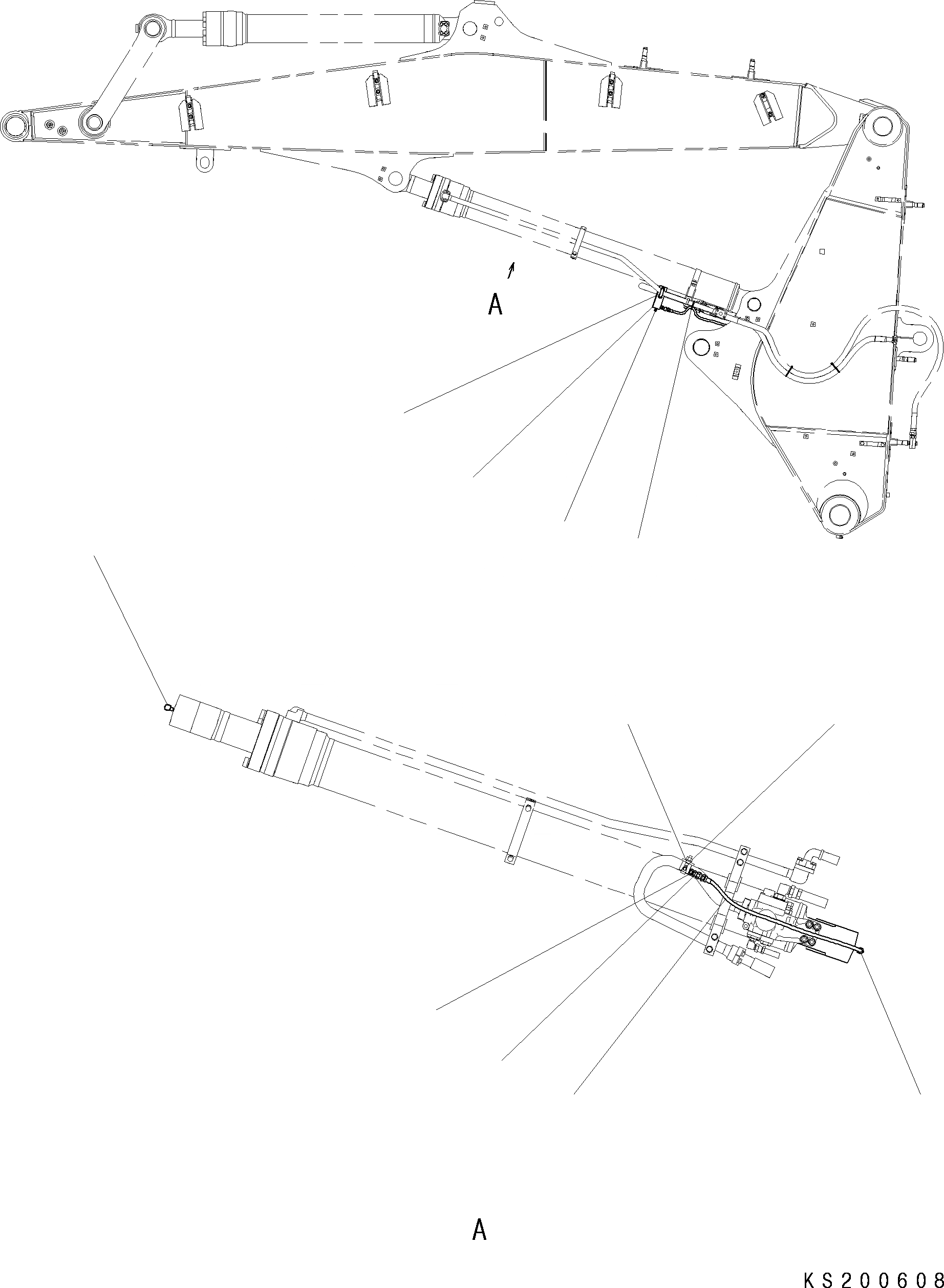 A

A

KS200608