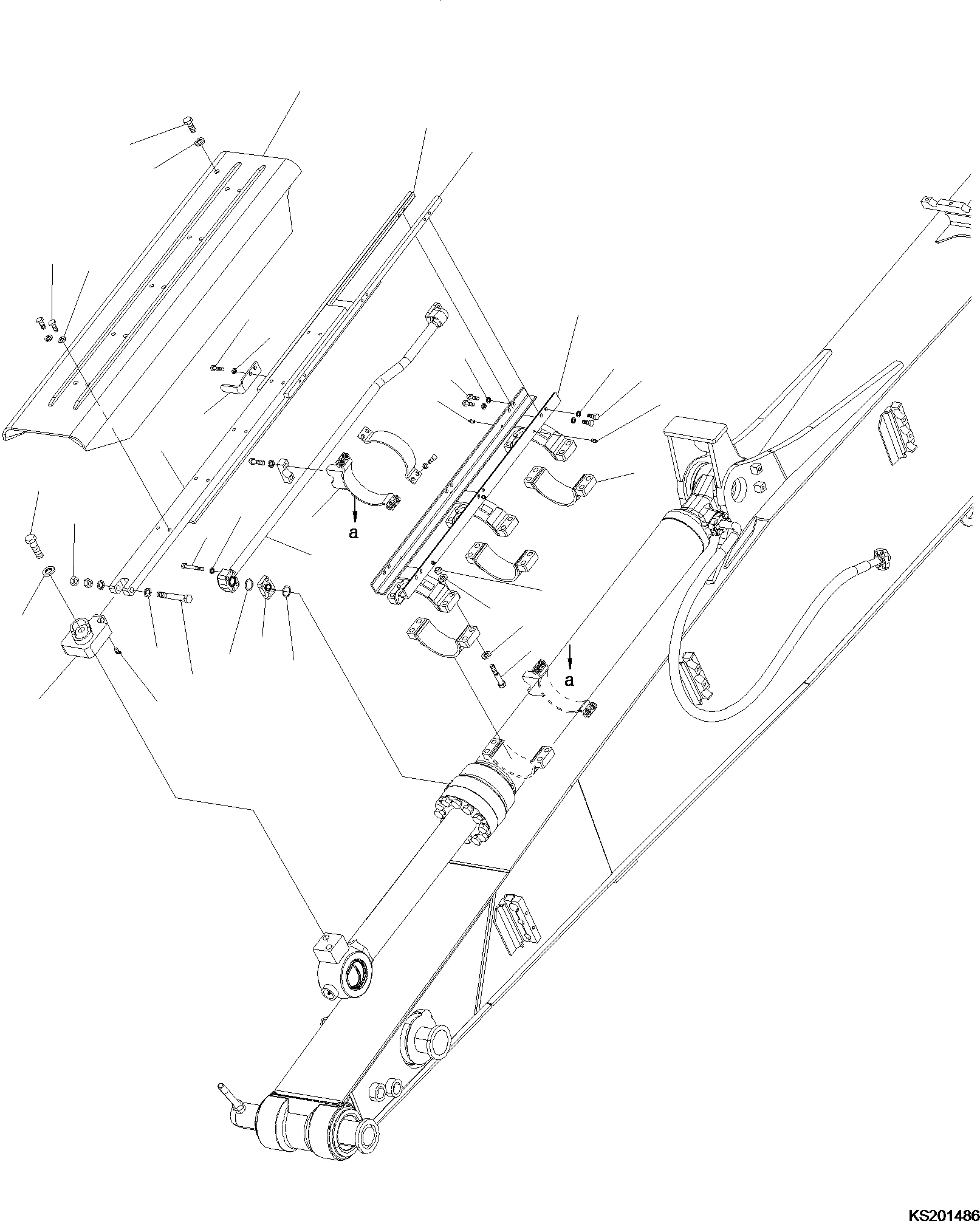 a

a

KS201486