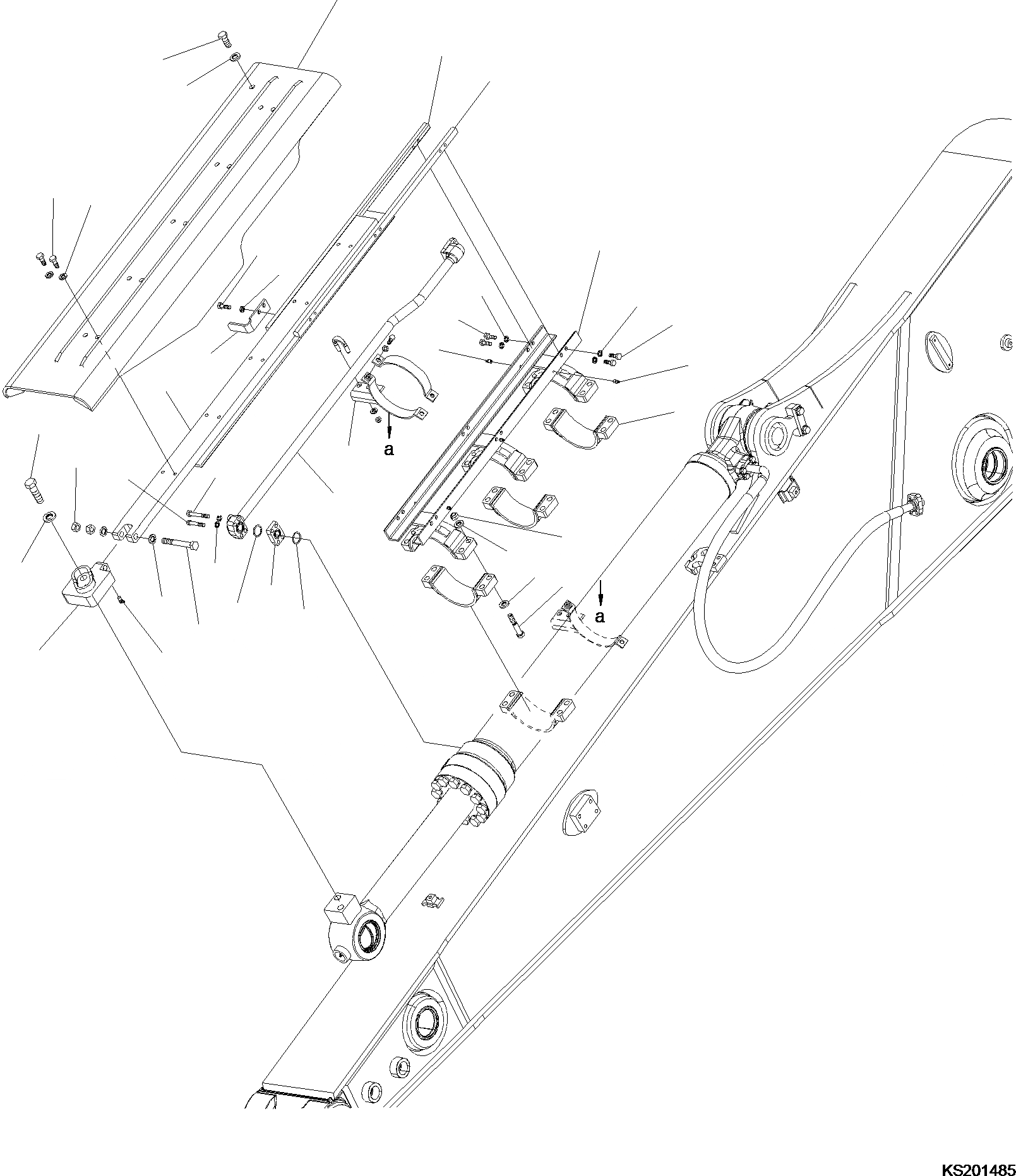 a

a

KS201485