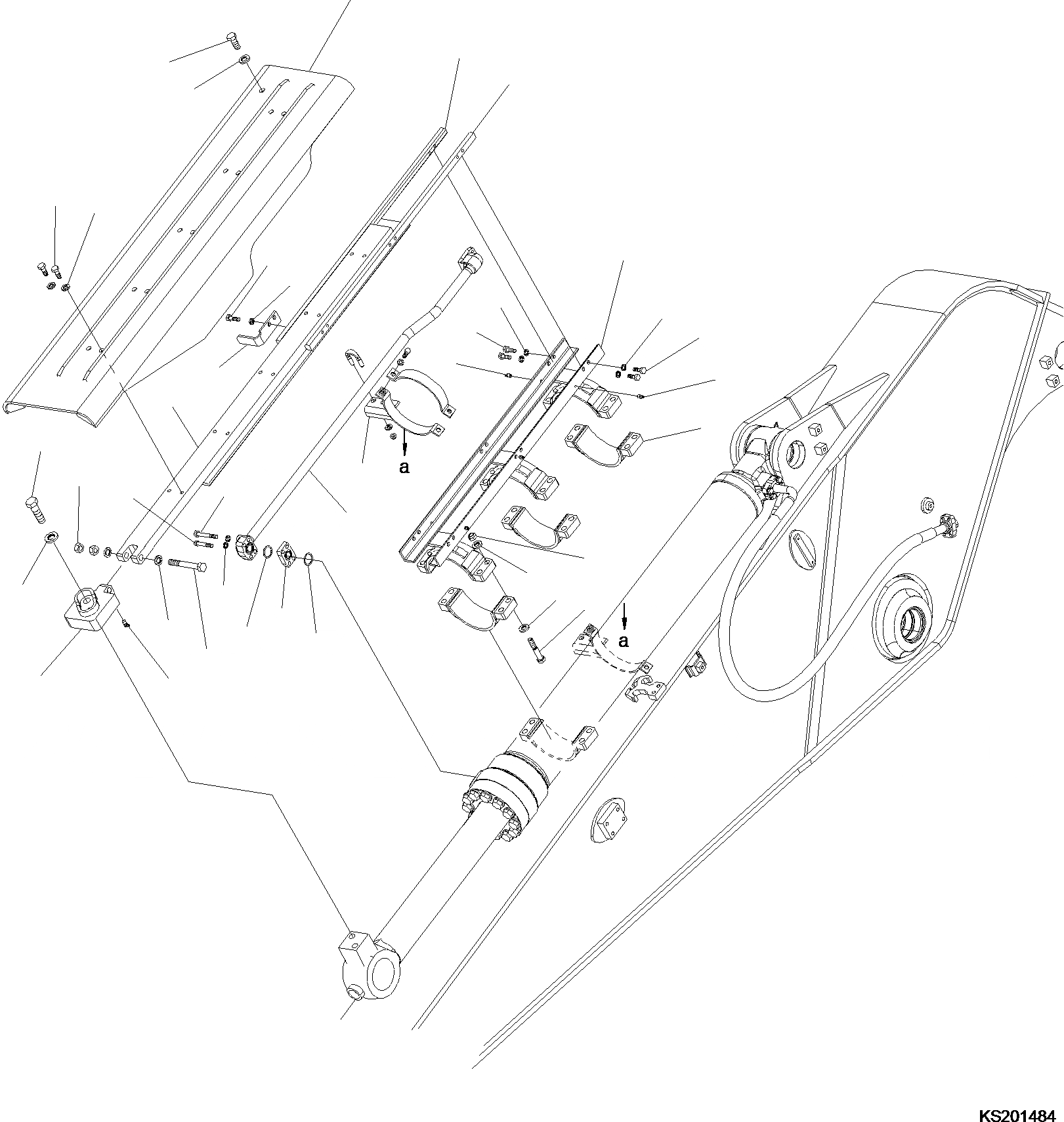 a

a

KS201484