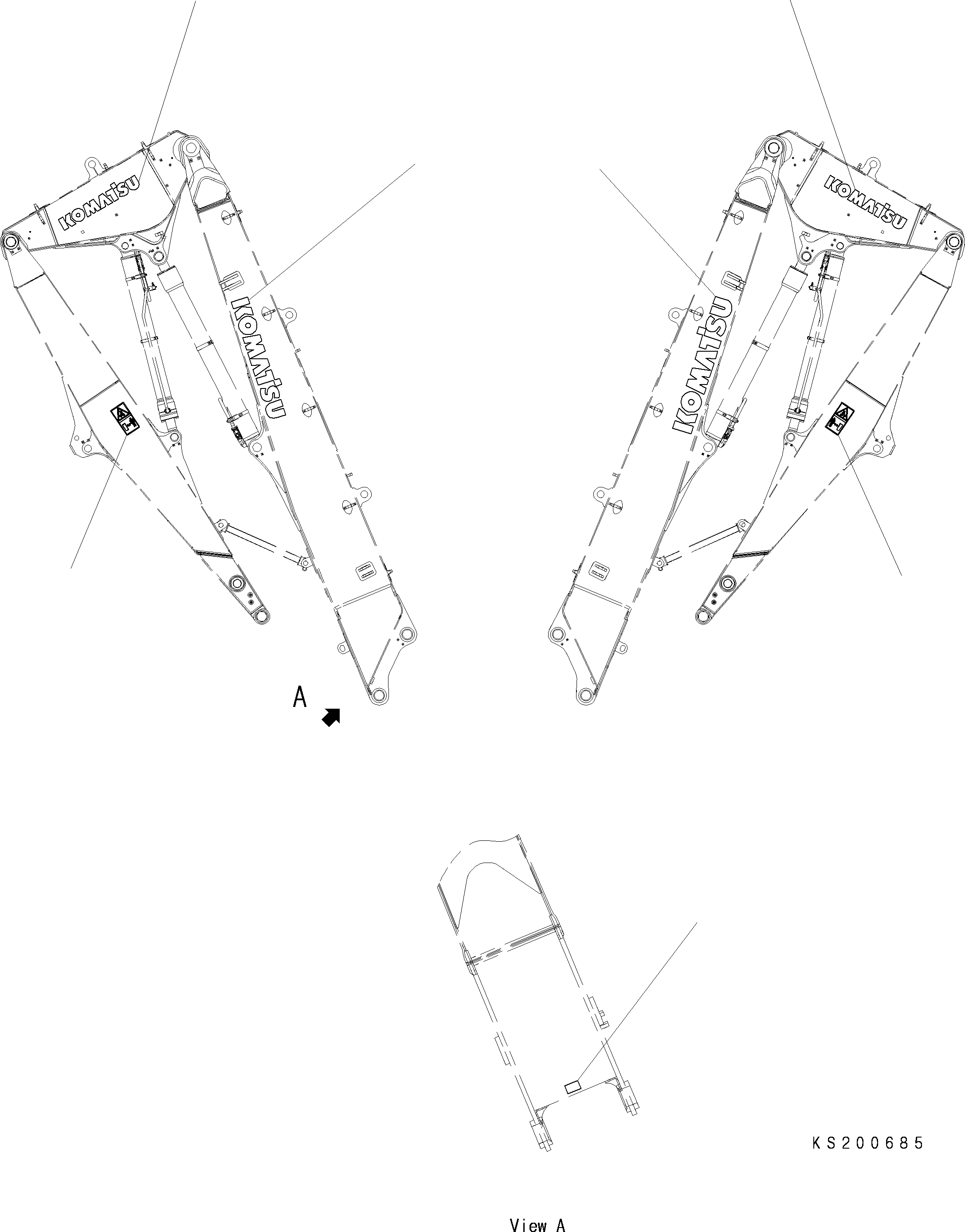 KOMATSU
KOMATSU
KOMATSU
KOMATSU
A
KS200685
View A