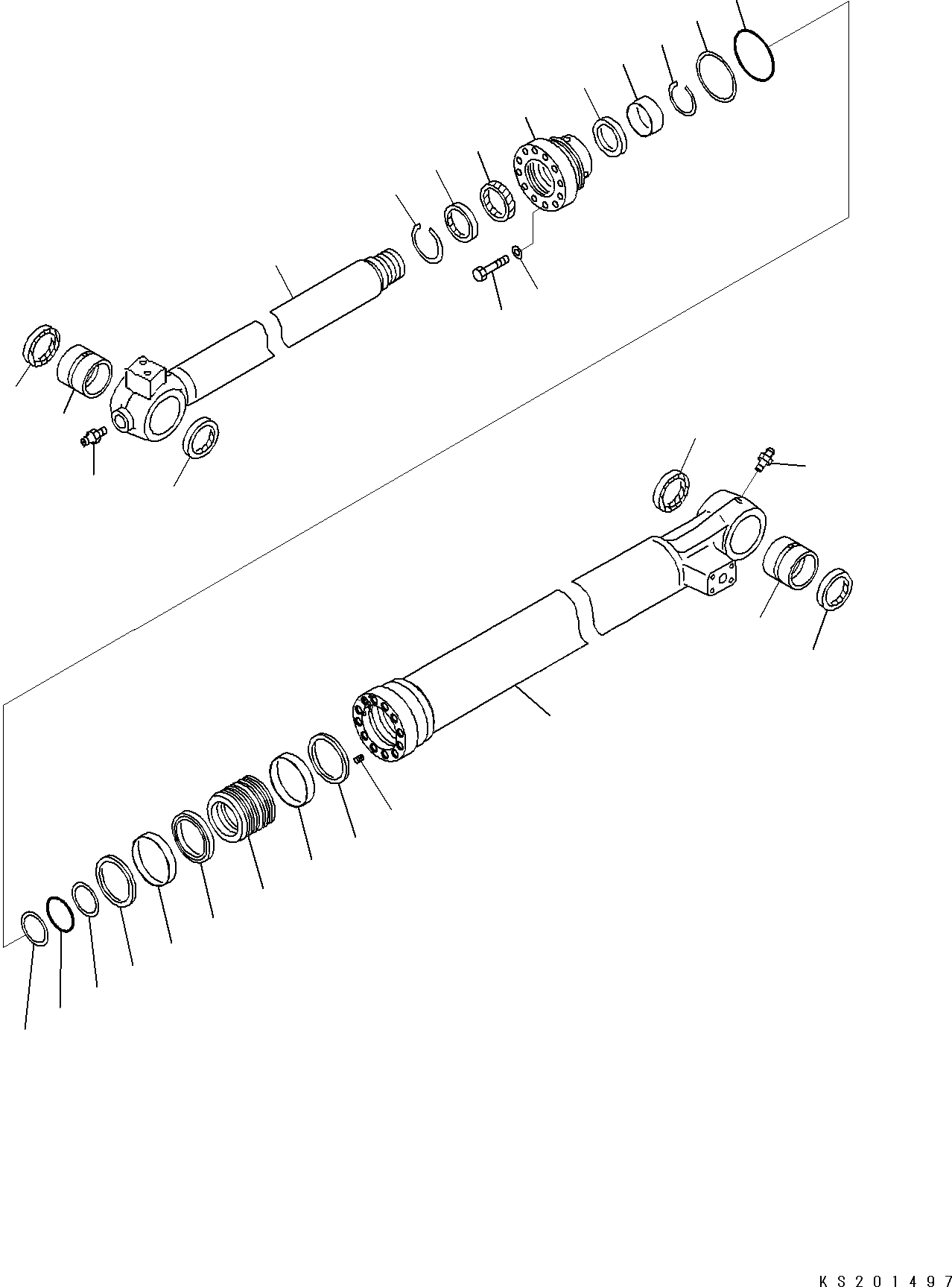 KS201497