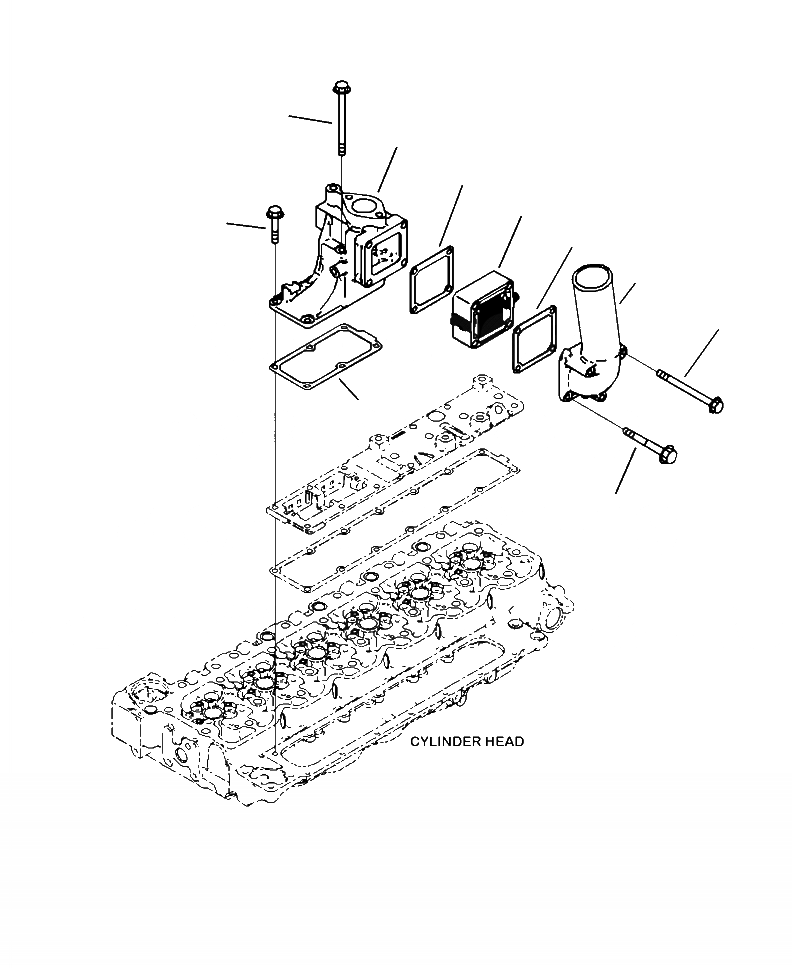 CYLINDER HEAD