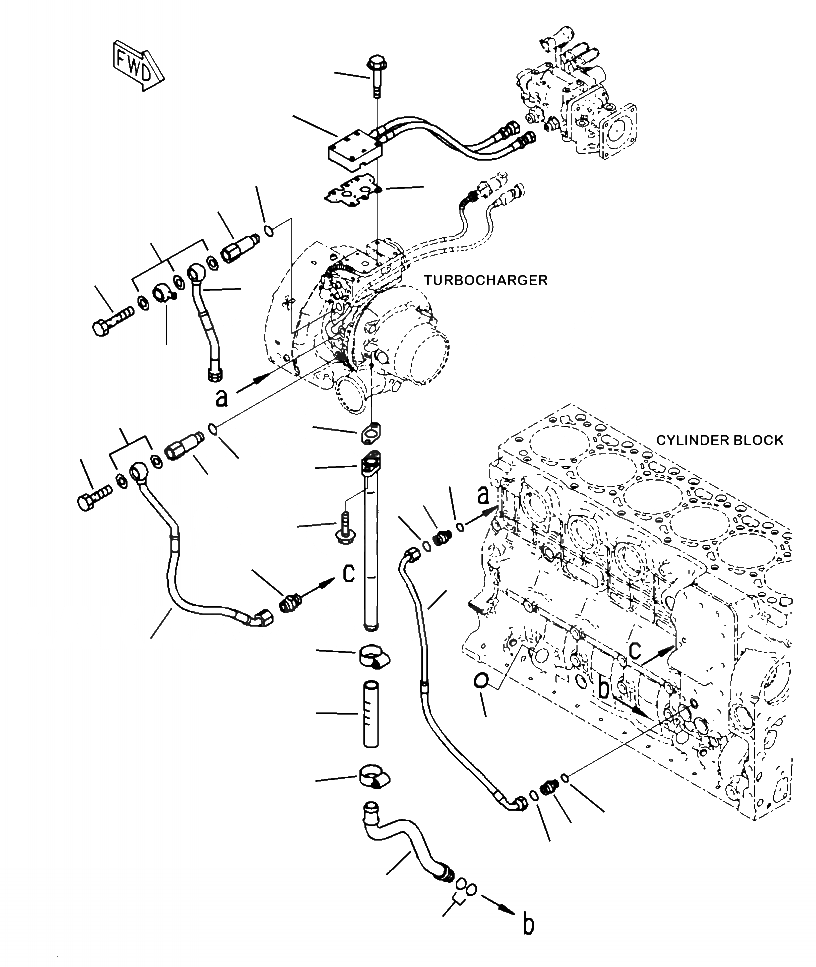 FWD

TURBOCHARGER

a

CYLINDER BLOCK

a

c

c

b

b