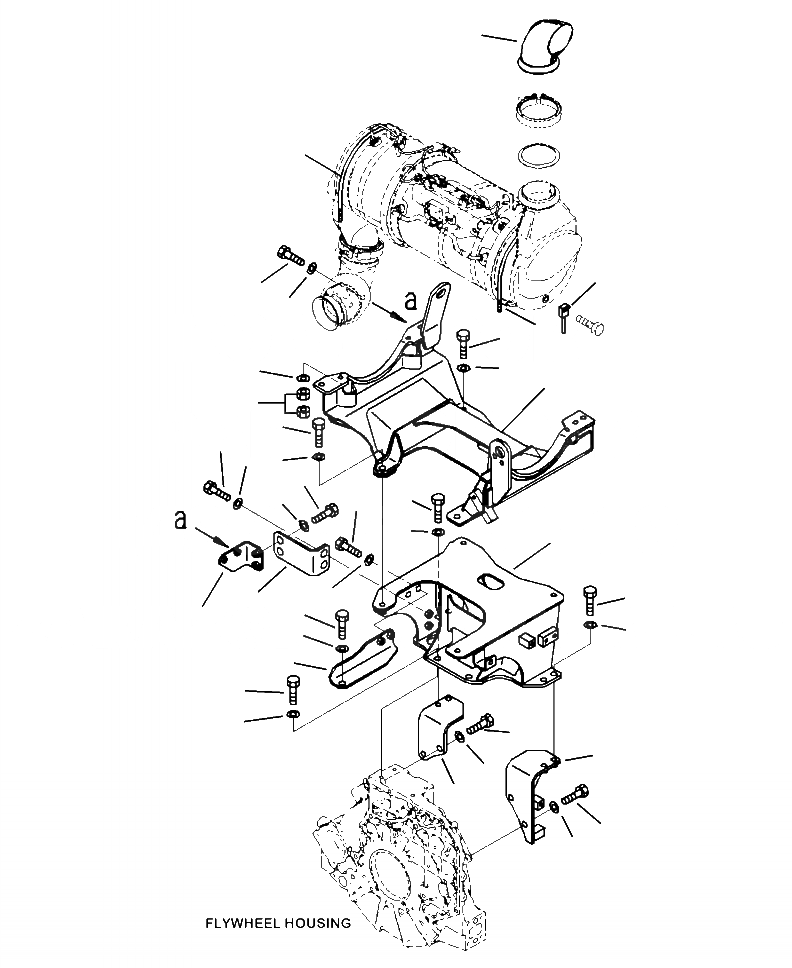 a

a

FLYWHEEL HOUSING