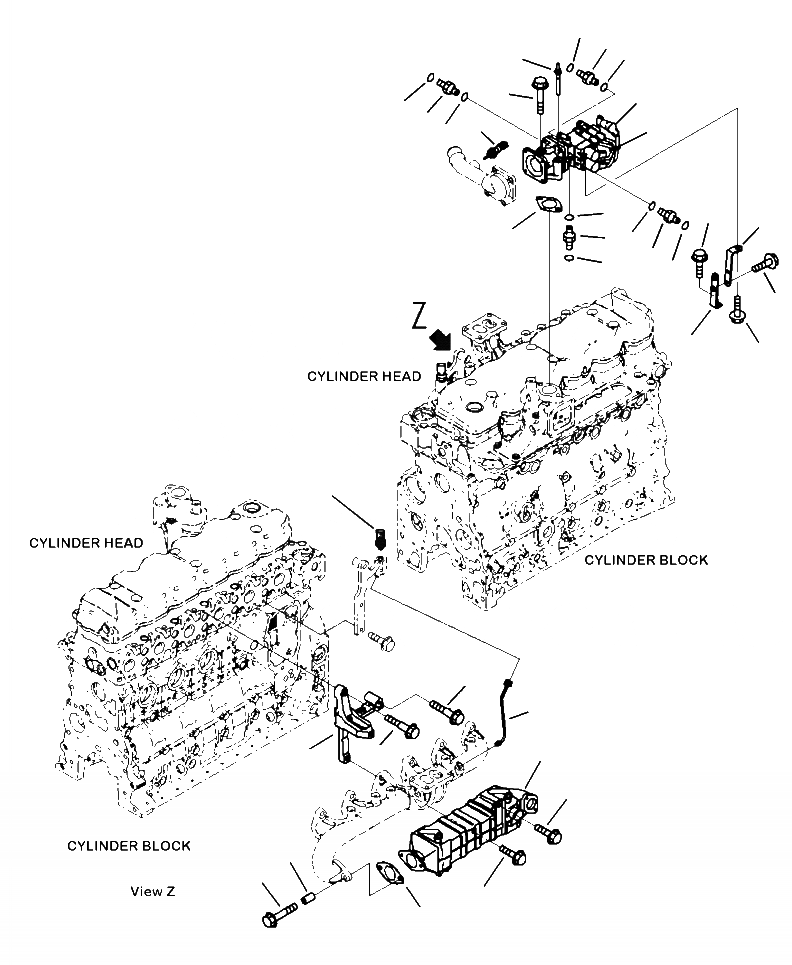 Z

CYLINDER HEAD

CYLINDER HEAD

CYLINDER BLOCK

CYLINDER BLOCK

View Z